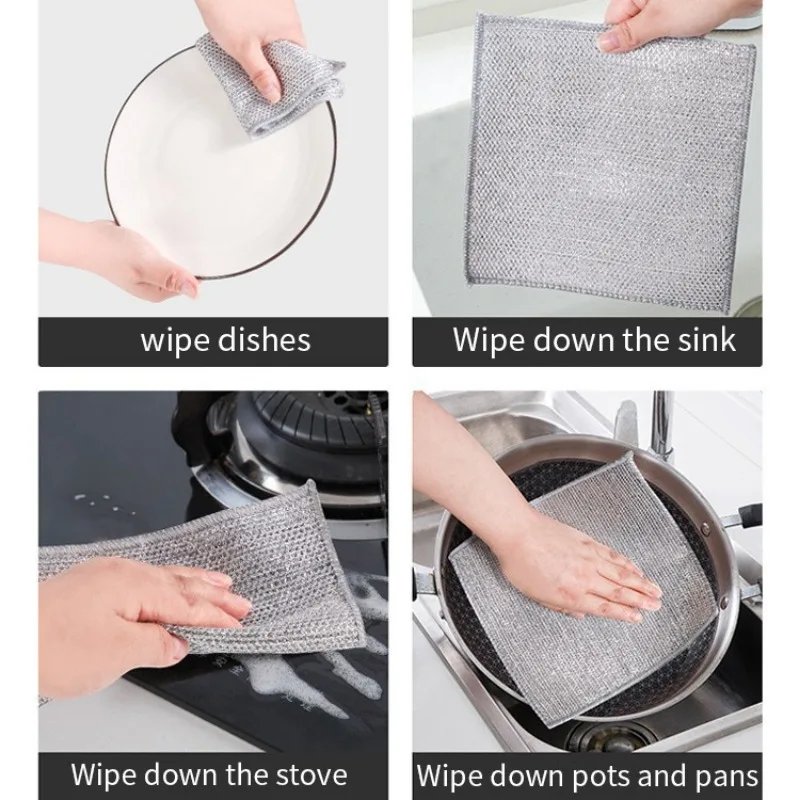 wipe dishes

Wipe down the sink

Wipe down the stove

Wipe down pots and pans