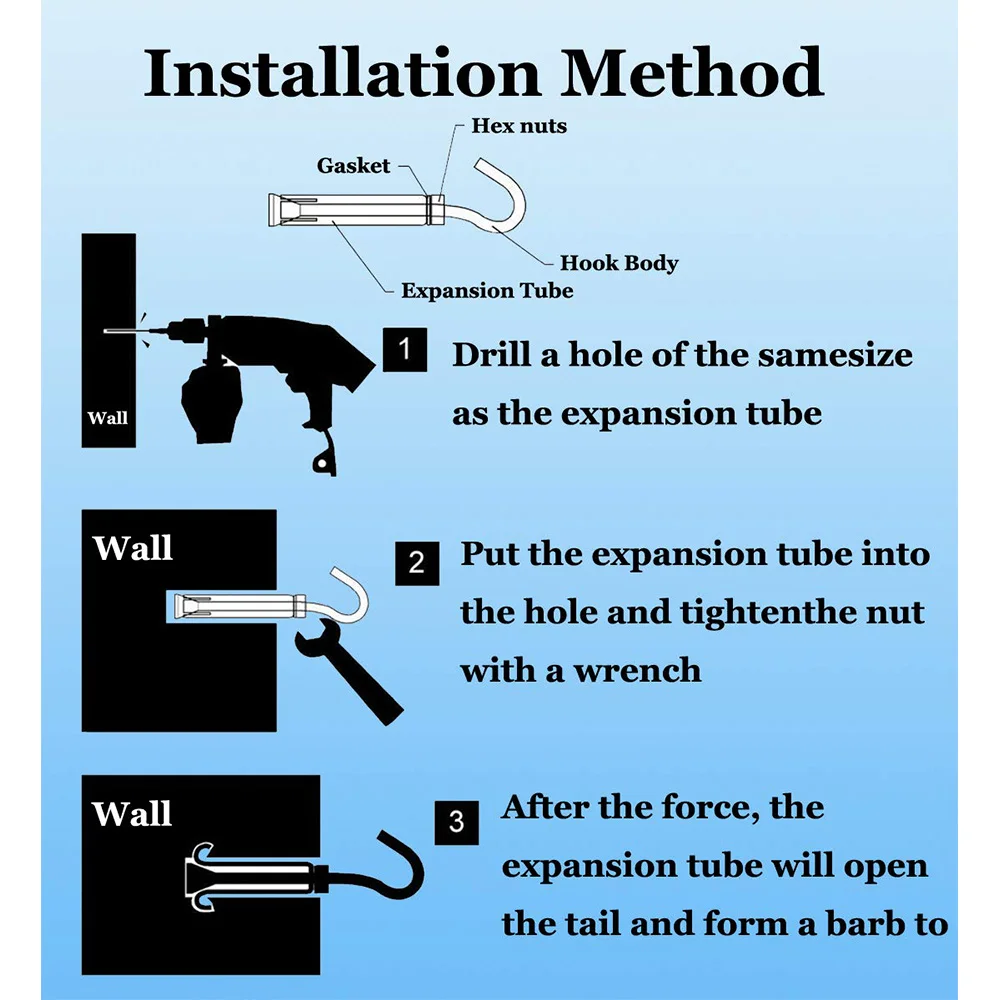 Installation Method

Hex nuts

Gasket

Hook Body

Expansion Tube

Wall

1 Drill a hole of the samesize as the expansion tube

Wall

2 Put the expansion tube into the hole and tightenthe nut with a wrench

Wall

3 After the force, the expansion tube will open the tail and form a barb to