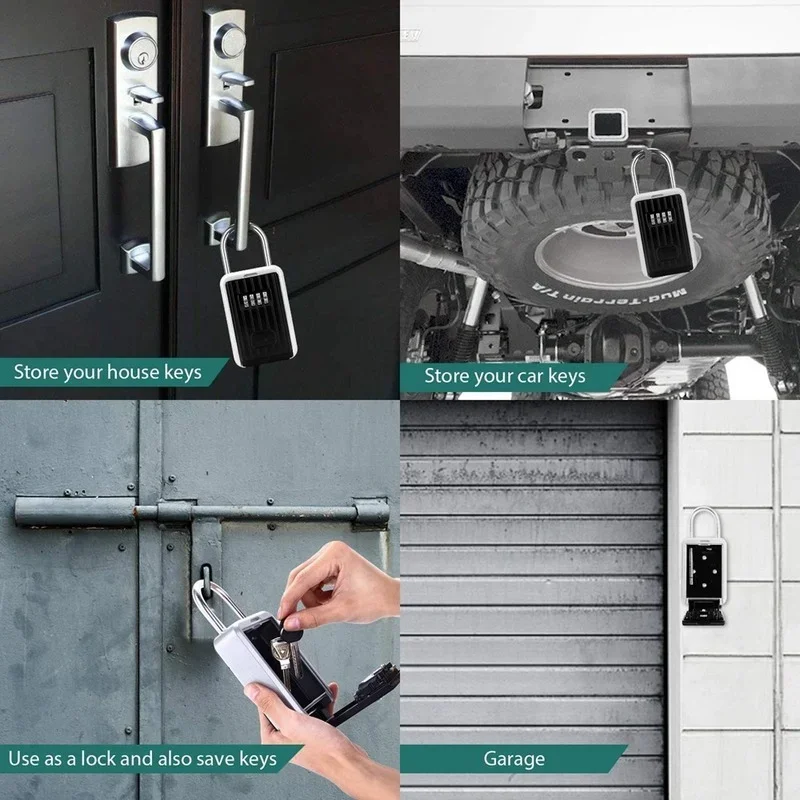 Store your house keys

Mud-Terrain T/A

Store your car keys

Use as a lock and also save keys

Garage