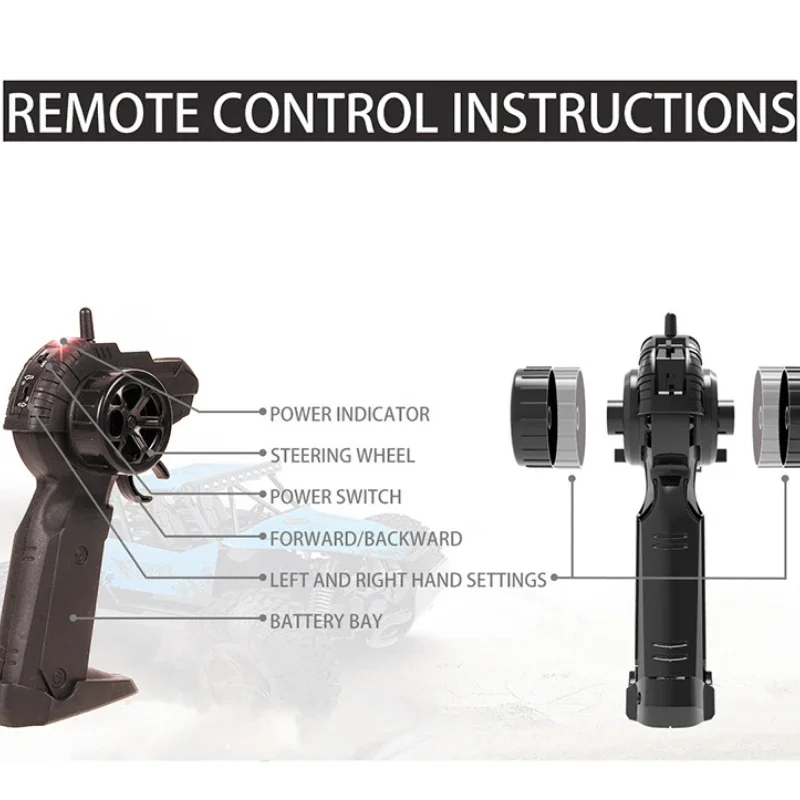 REMOTE CONTROL INSTRUCTIONS

POWER INDICATOR
STEERING WHEEL
POWER SWITCH
FORWARD/BACKWARD
LEFT AND RIGHT HAND SETTINGS
BATTERY BAY