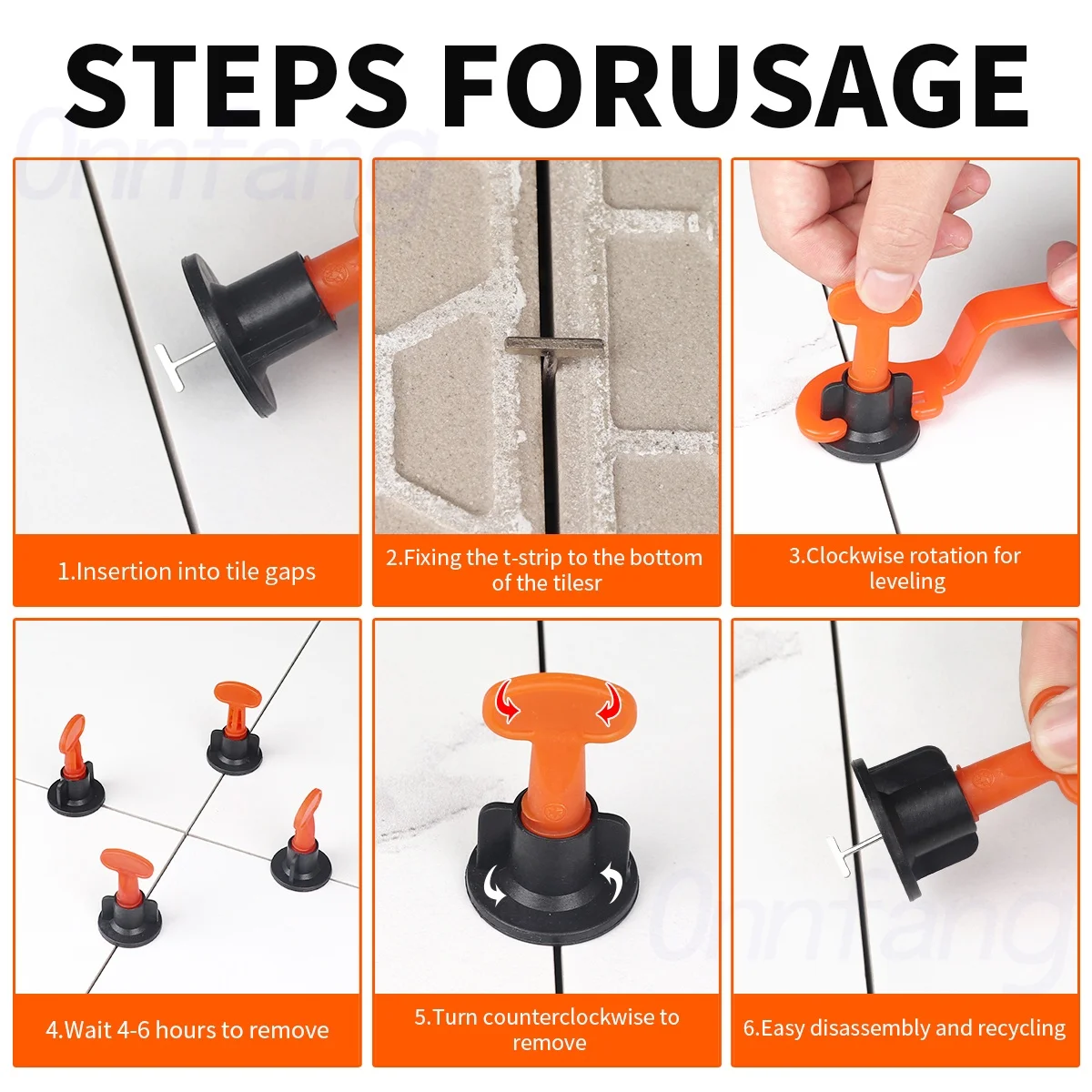 STEPS FORUSAGE

Onnfang

1.Insertion into tile gaps

2.Fixing the t-strip to the bottom of the tilesr

3.Clockwise rotation for leveling

4.Wait 4-6 hours to remove

5.Turn counterclockwise to remove

Onnfang

6.Easy disassembly and recycling