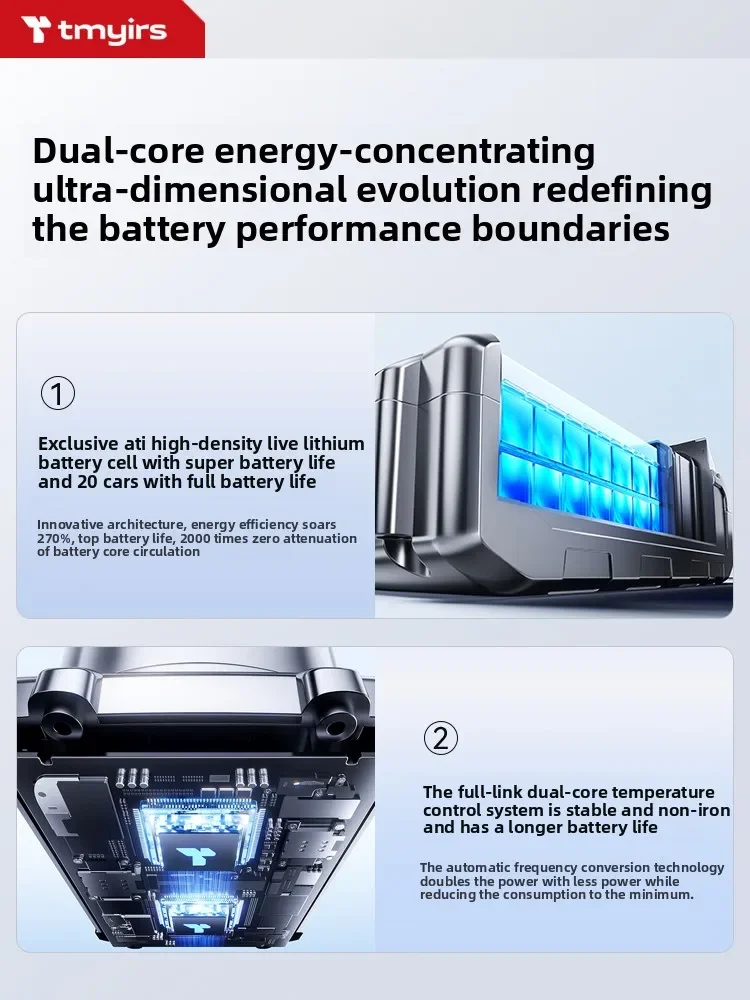 tmyirs

Dual-core energy-concentrating ultra-dimensional evolution redefining the battery performance boundaries

①

Exclusive ati high-density live lithium battery cell with super battery life and 20 cars with full battery life

Innovative architecture, energy efficiency soars 270%, top battery life, 2000 times zero attenuation of battery core circulation

②

The full-link dual-core temperature control system is stable and non-iron and has a longer battery life

The automatic frequency conversion technology doubles the power with less power while reducing the consumption to the minimum.