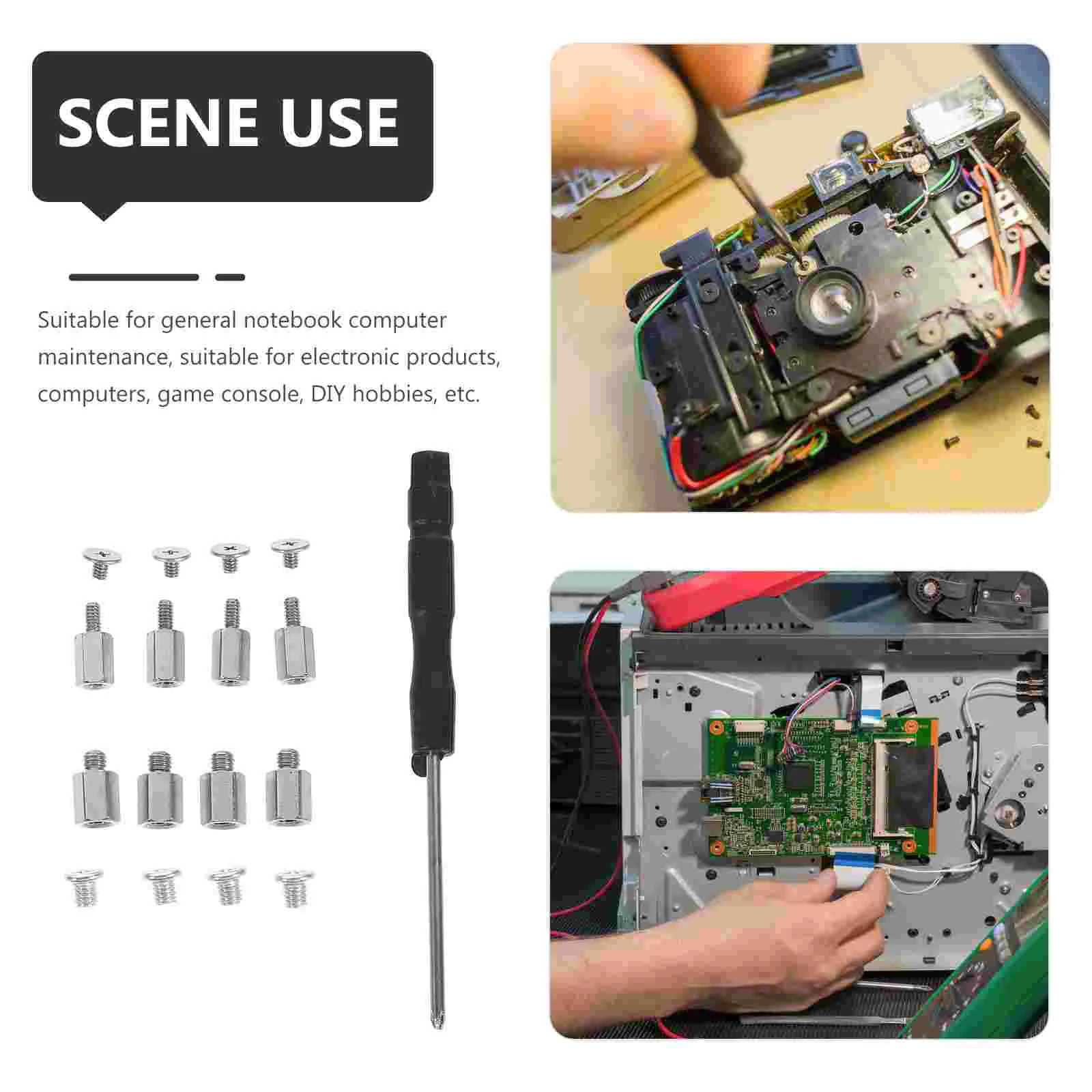 SCENE USE

Suitable for general notebook computer maintenance, suitable for electronic products, computers, game console, DIY hobbies, etc.