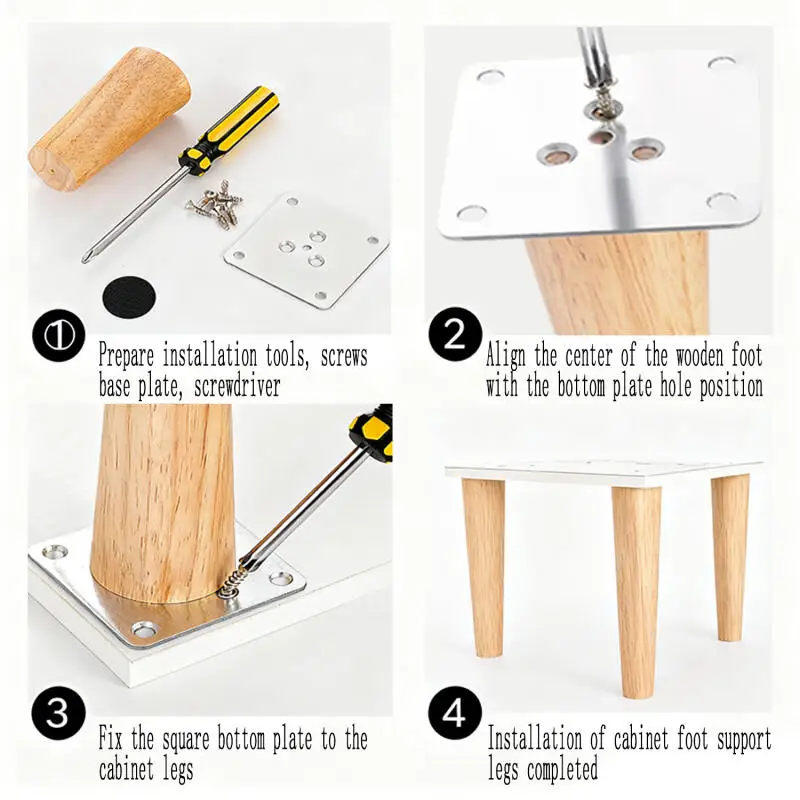 ①

Prepare installation tools, screws base plate, screwdriver

2

Align the center of the wooden foot with the bottom plate hole position

3

Fix the square bottom plate to the cabinet legs

4

Installation of cabinet foot support legs completed