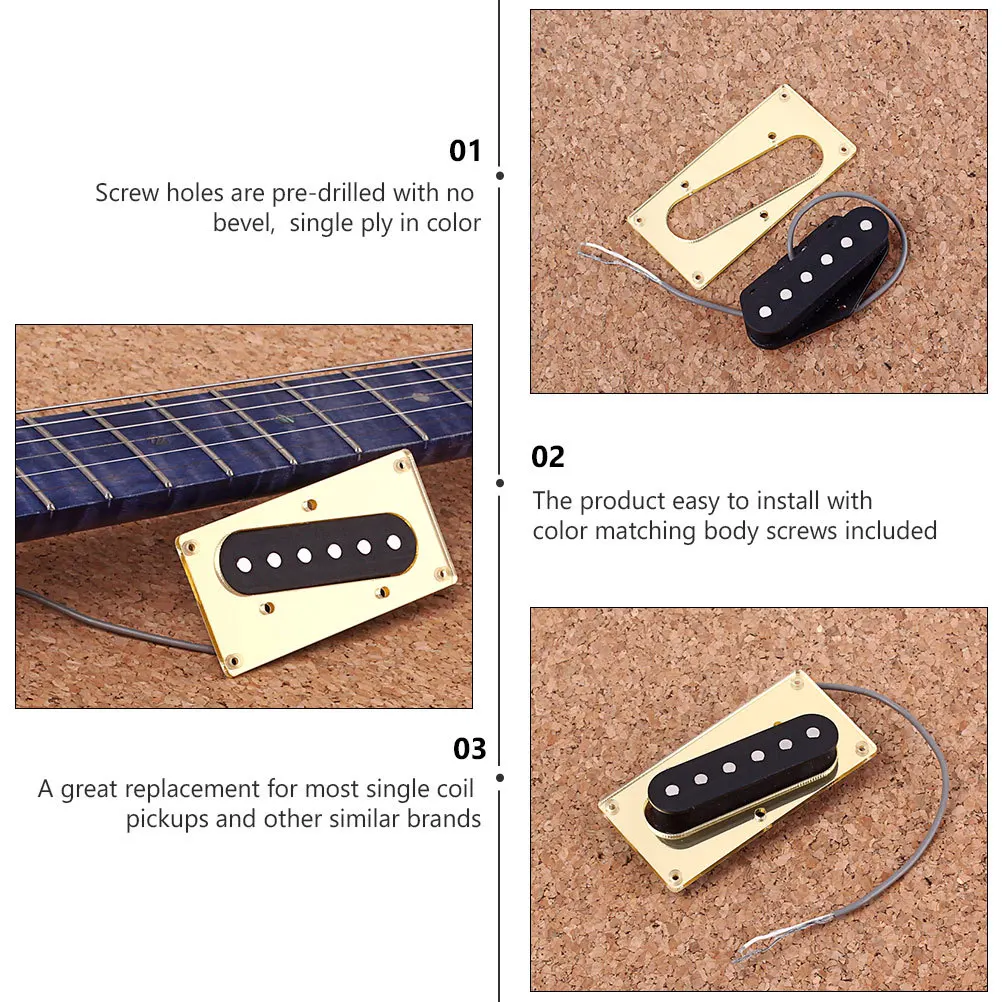 01

Screw holes are pre-drilled with no bevel,  single ply in color

02

The product easy to install with color matching body screws included

03

A great replacement for most single coil pickups and other similar brands