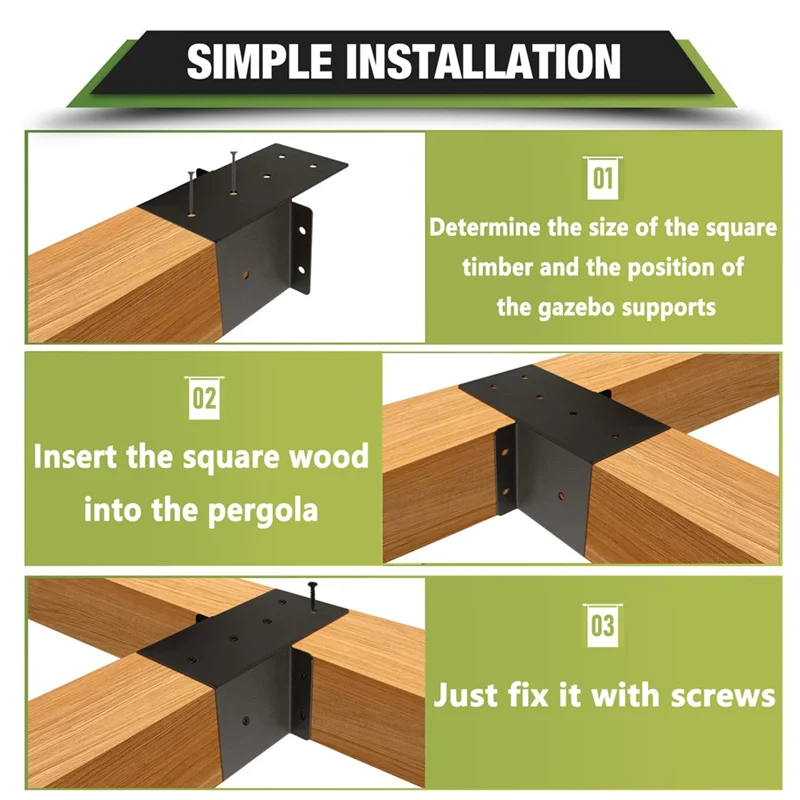 SIMPLE INSTALLATION

01

Determine the size of the square timber and the position of the gazebo supports

02

Insert the square wood into the pergola

03

Just fix it with screws