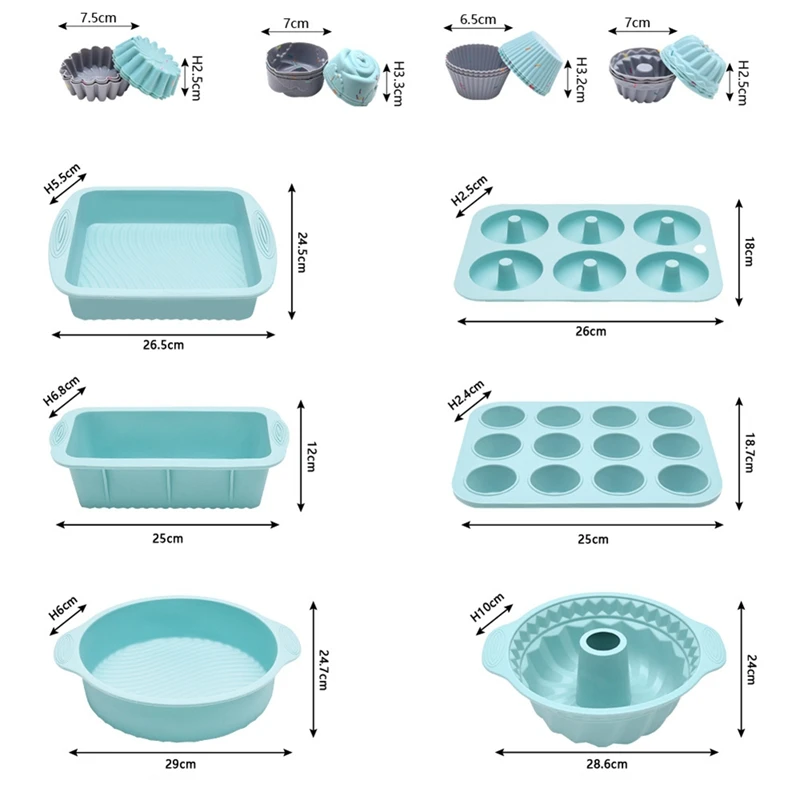 7.5cm
H2.5cm
7cm
H3.3cm
6.5cm
H3.2cm
7cm
H2.5cm

H5.5cm
24.5cm
26.5cm

H2.5cm
18cm
26cm

H6.8cm
12cm
25cm

H2.4cm
18.7cm
25cm

H6cm
24.7cm
29cm

H10cm
24cm
28.6cm