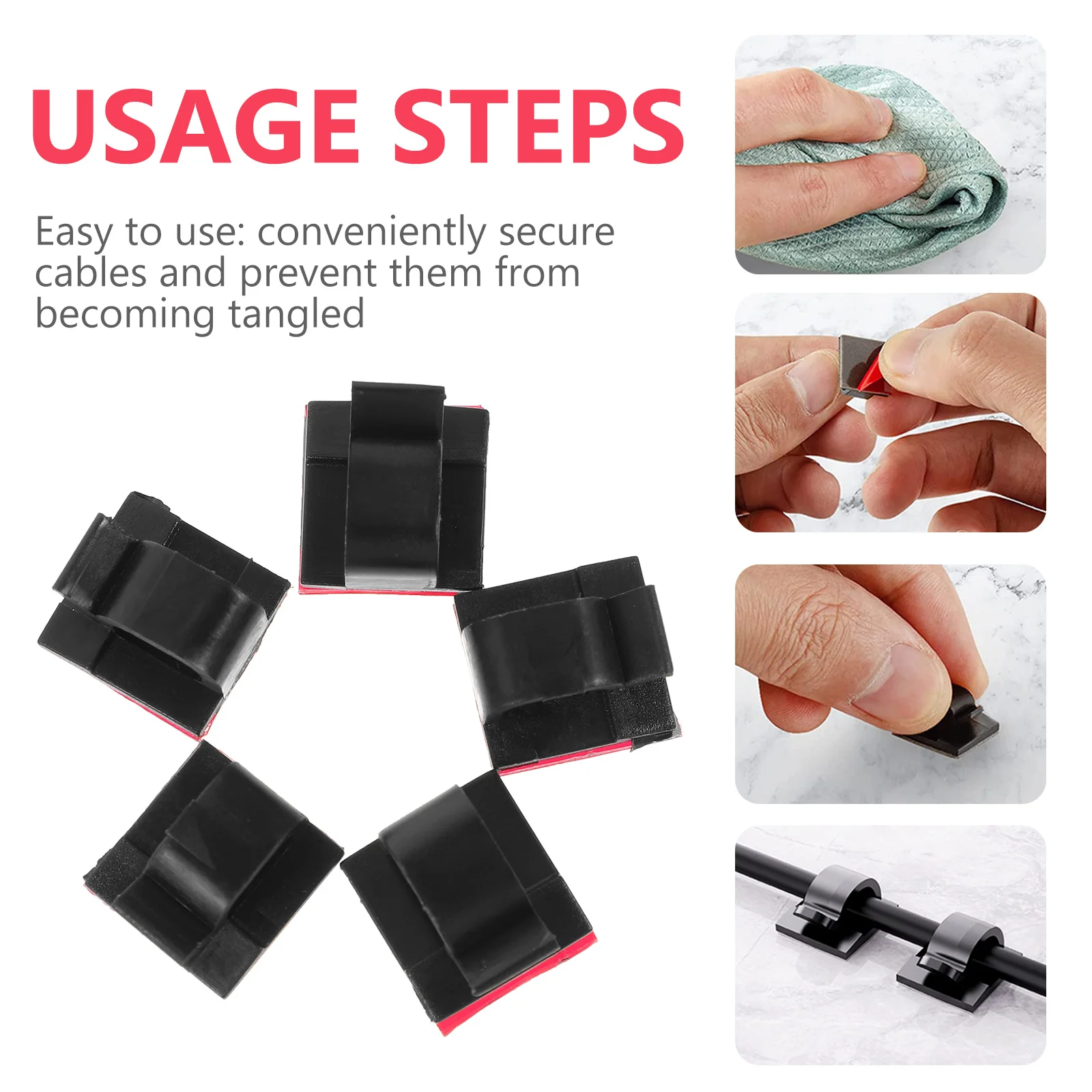 USAGE STEPS

Easy to use: conveniently secure cables and prevent them from becoming tangled