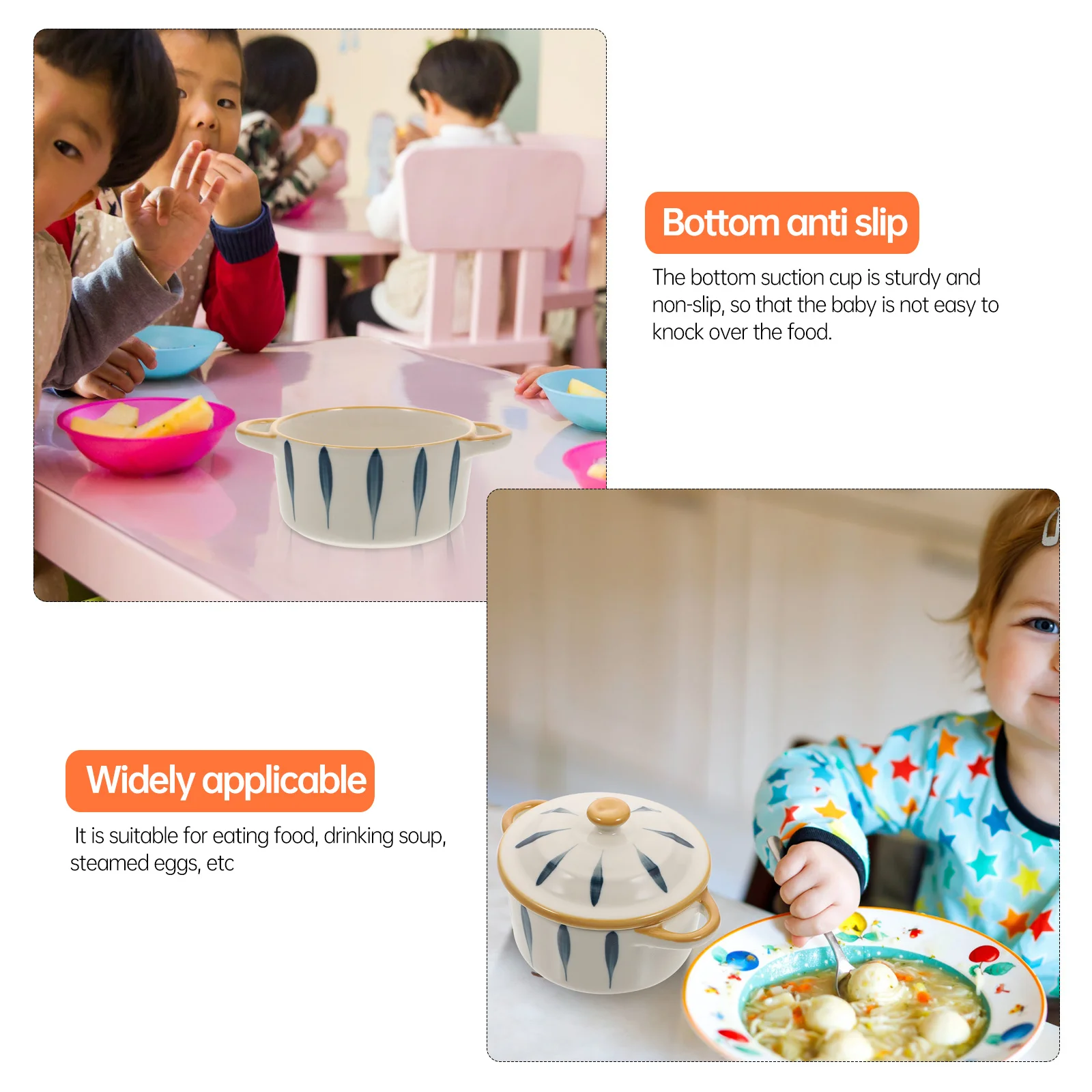 Bottom anti slip

The bottom suction cup is sturdy and non-slip, so that the baby is not easy to knock over the food.

Widely applicable

It is suitable for eating food, drinking soup, steamed eggs, etc