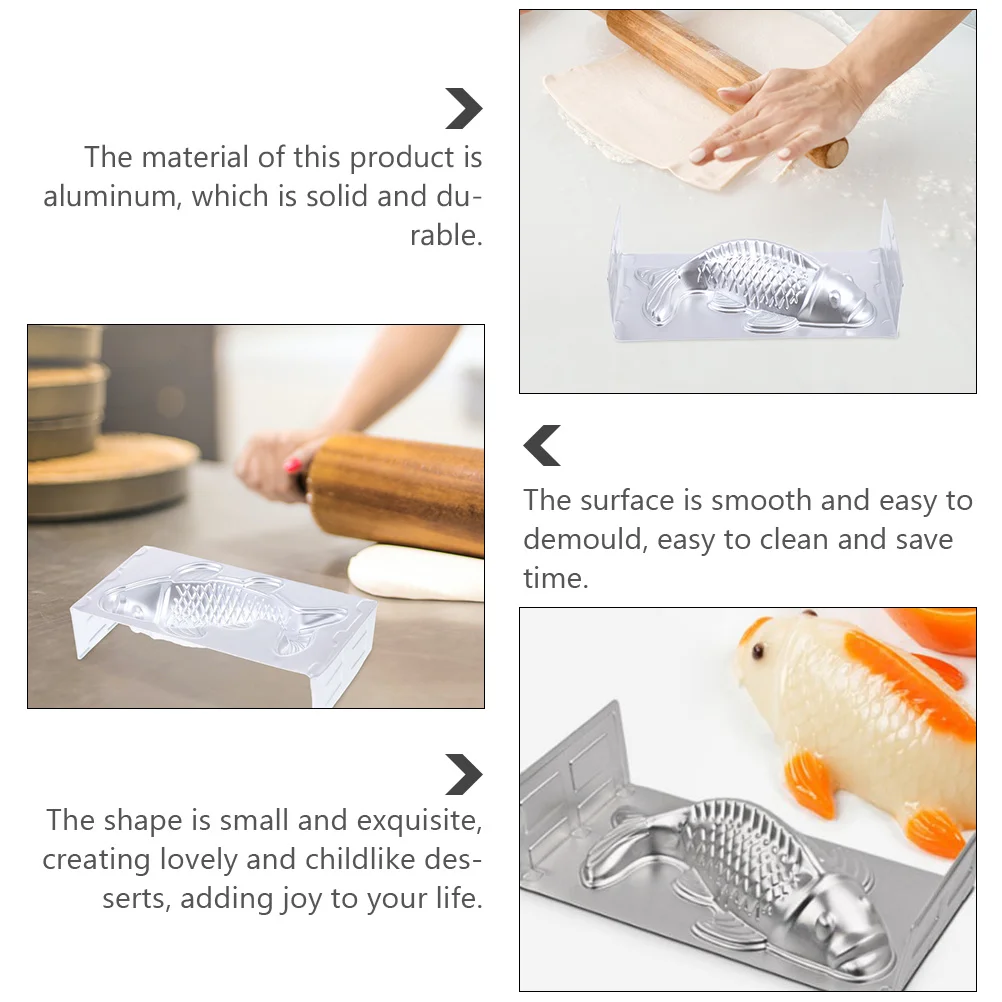 The material of this product is aluminum, which is solid and durable.

The surface is smooth and easy to demould, easy to clean and save time.

The shape is small and exquisite, creating lovely and childlike desserts, adding joy to your life.