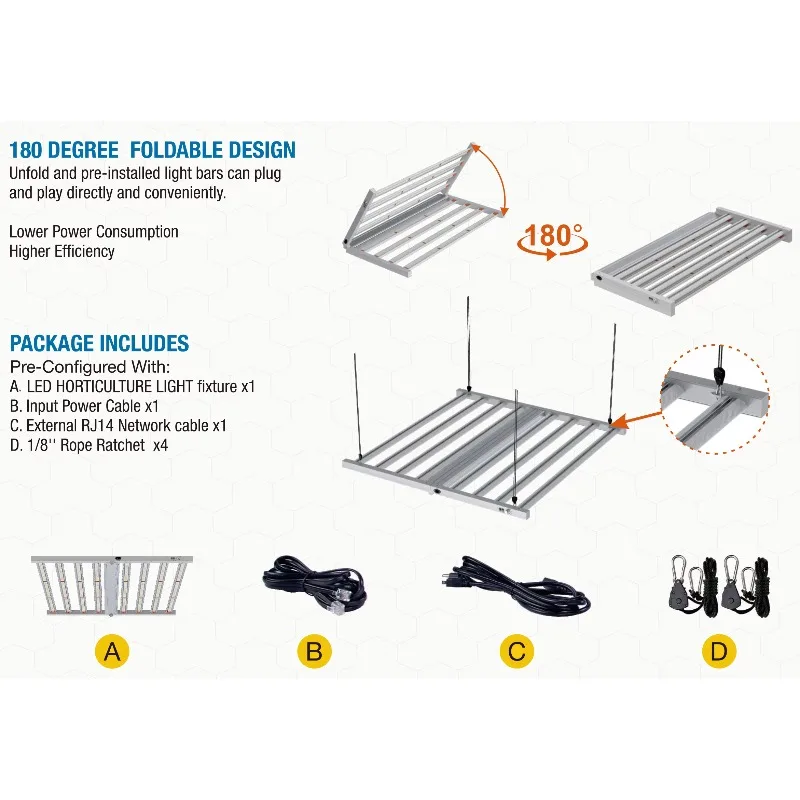 180 DEGREE FOLDABLE DESIGN
Unfold and pre-installed light bars can plug and play directly and conveniently.

Lower Power Consumption
Higher Efficiency

180°

PACKAGE INCLUDES
Pre-Configured With:
A. LED HORTICULTURE LIGHT fixture x1
B. Input Power Cable x1
C. External RJ14 Network cable x1
D. 1/8'' Rope Ratchet x4

A

B

C

D