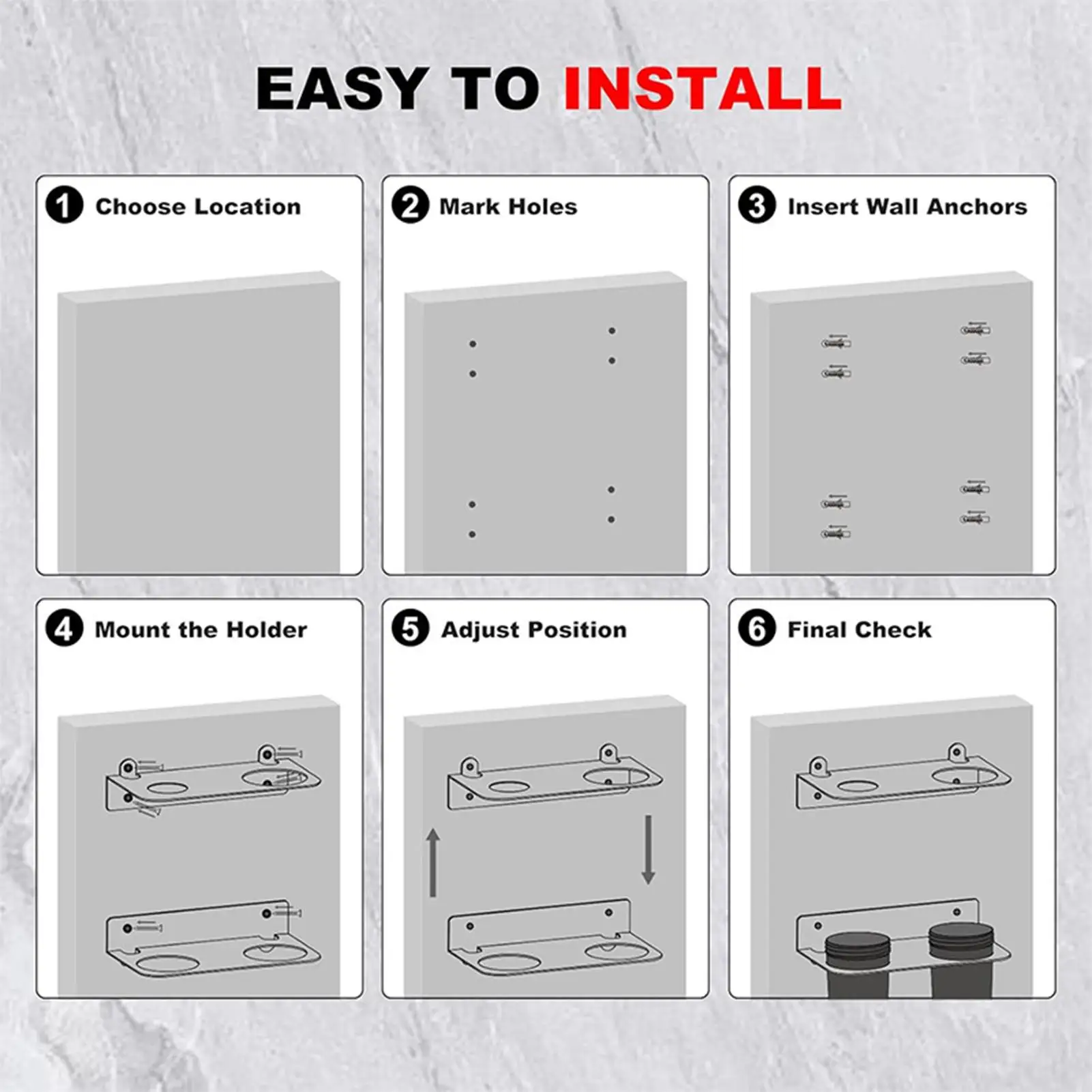 EASY TO INSTALL

1 Choose Location

2 Mark Holes

3 Insert Wall Anchors

4 Mount the Holder

5 Adjust Position

6 Final Check