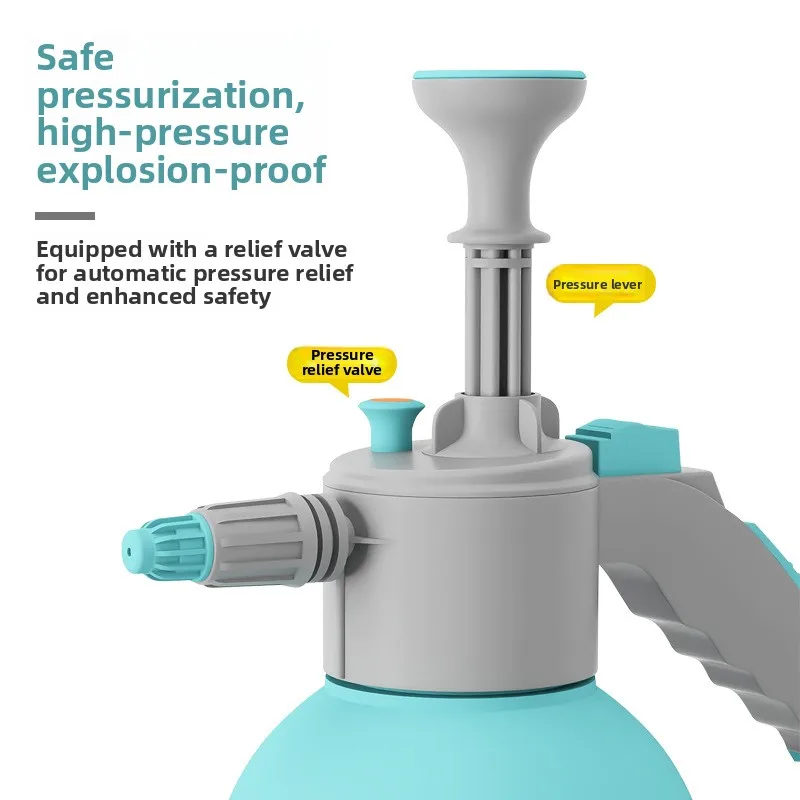 Safe pressurization, high-pressure explosion-proof

Equipped with a relief valve for automatic pressure relief and enhanced safety

Pressure lever

Pressure relief valve