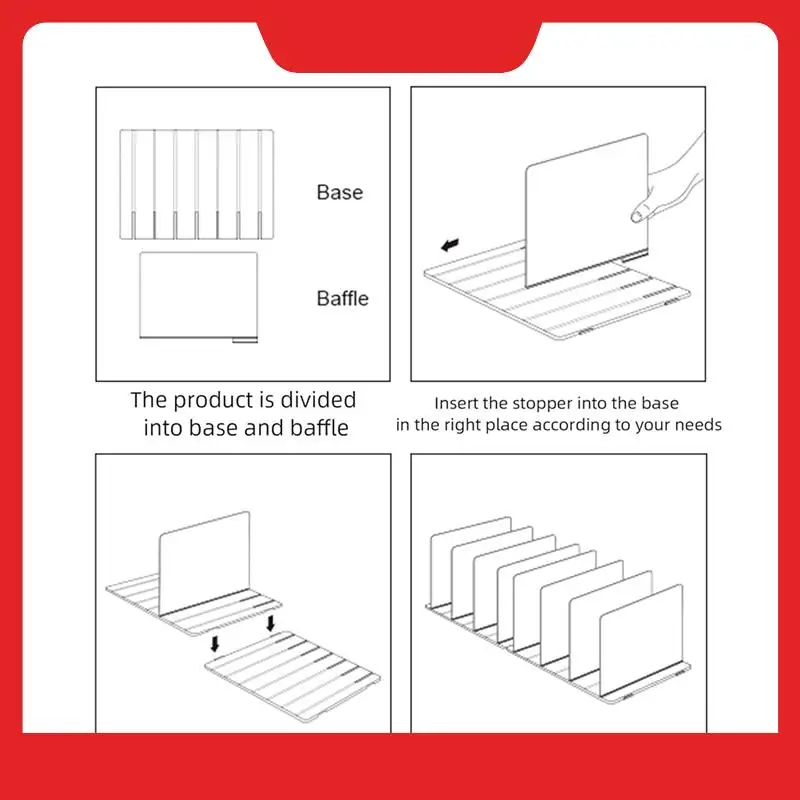 Base

Baffle

The product is divided into base and baffle

Insert the stopper into the base in the right place according to your needs