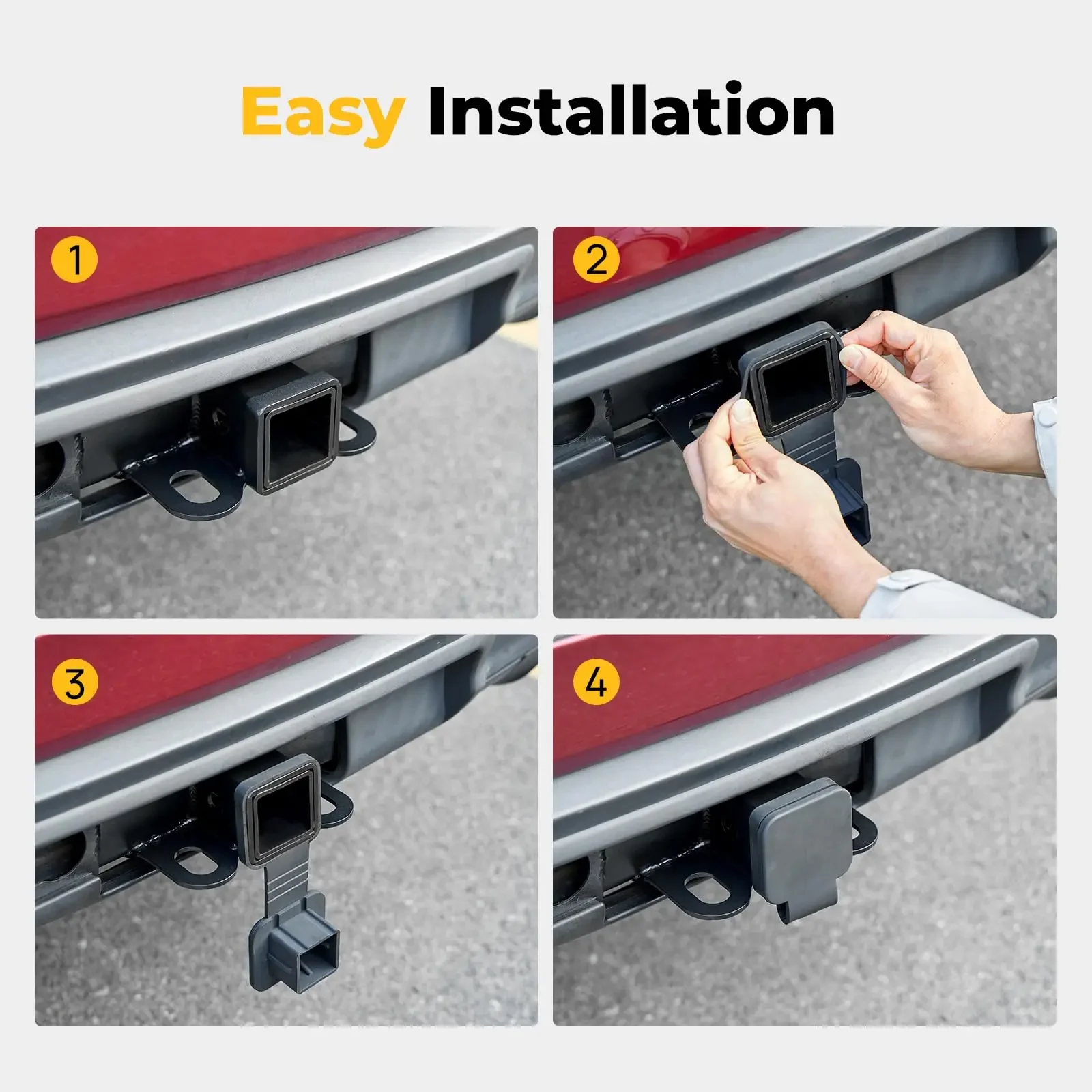 Easy Installation

1

2

3

4