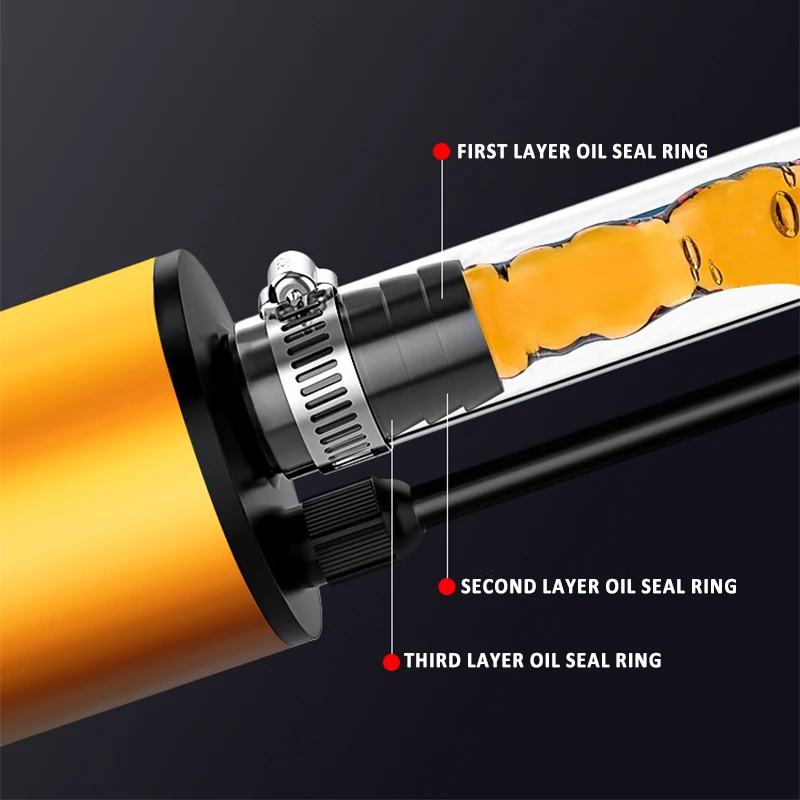 FIRST LAYER OIL SEAL RING

SECOND LAYER OIL SEAL RING

THIRD LAYER OIL SEAL RING