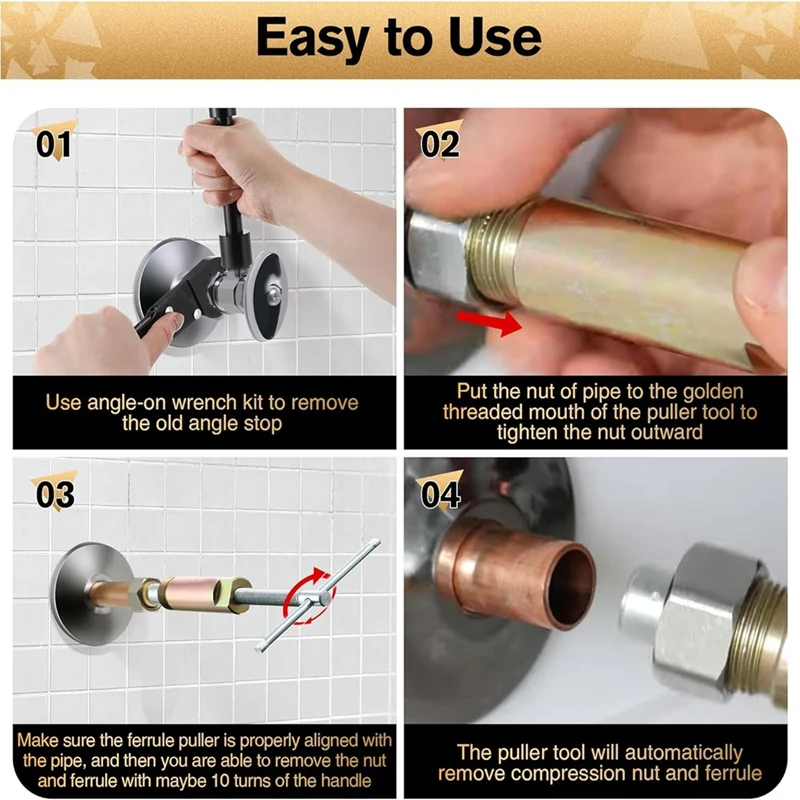 Easy to Use

01

Use angle-on wrench kit to remove the old angle stop

02

Put the nut of pipe to the golden threaded mouth of the puller tool to tighten the nut outward

03

Make sure the ferrule puller is properly aligned with the pipe, and then you are able to remove the nut and ferrule with maybe 10 turns of the handle

04

The puller tool will automatically remove compression nut and ferrule