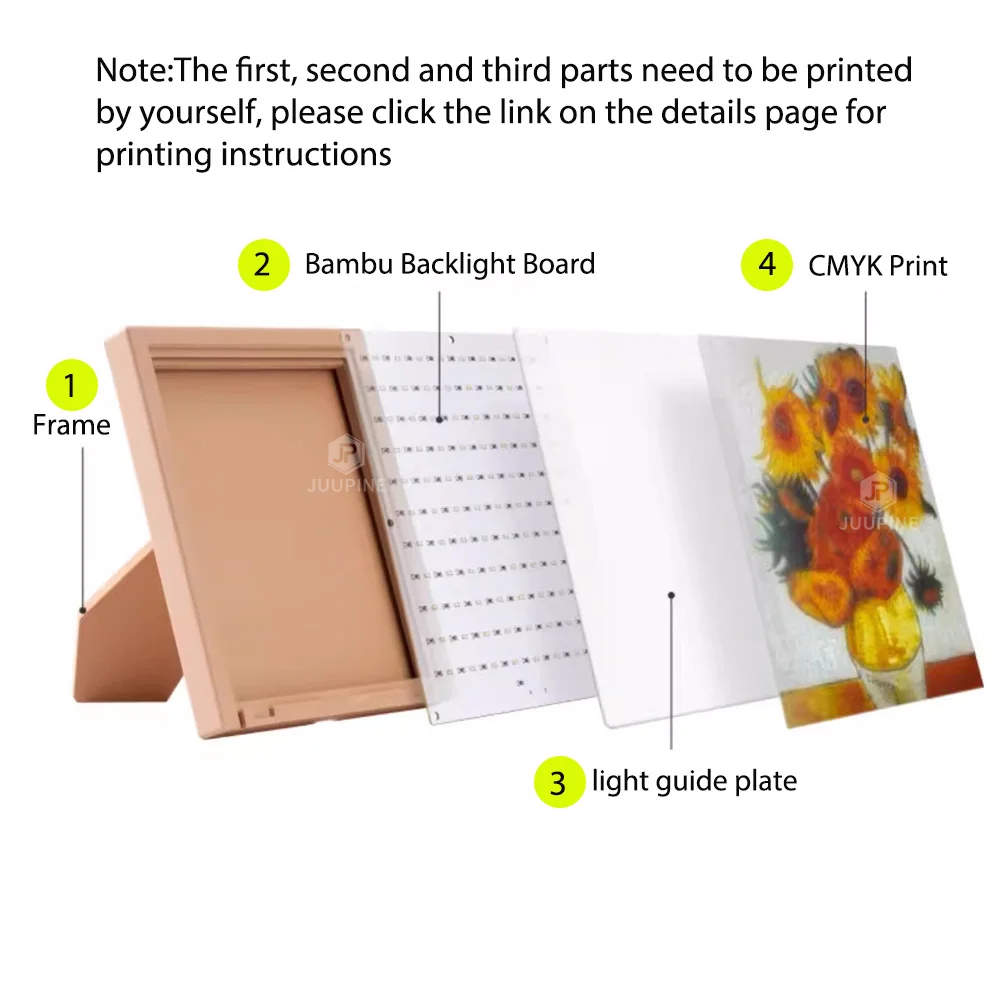 Note:The first, second and third parts need to be printed by yourself, please click the link on the details page for printing instructions

2 Bambu Backlight Board

4 CMYK Print

1 Frame

JUUPINE

JUUPINE

3 light guide plate