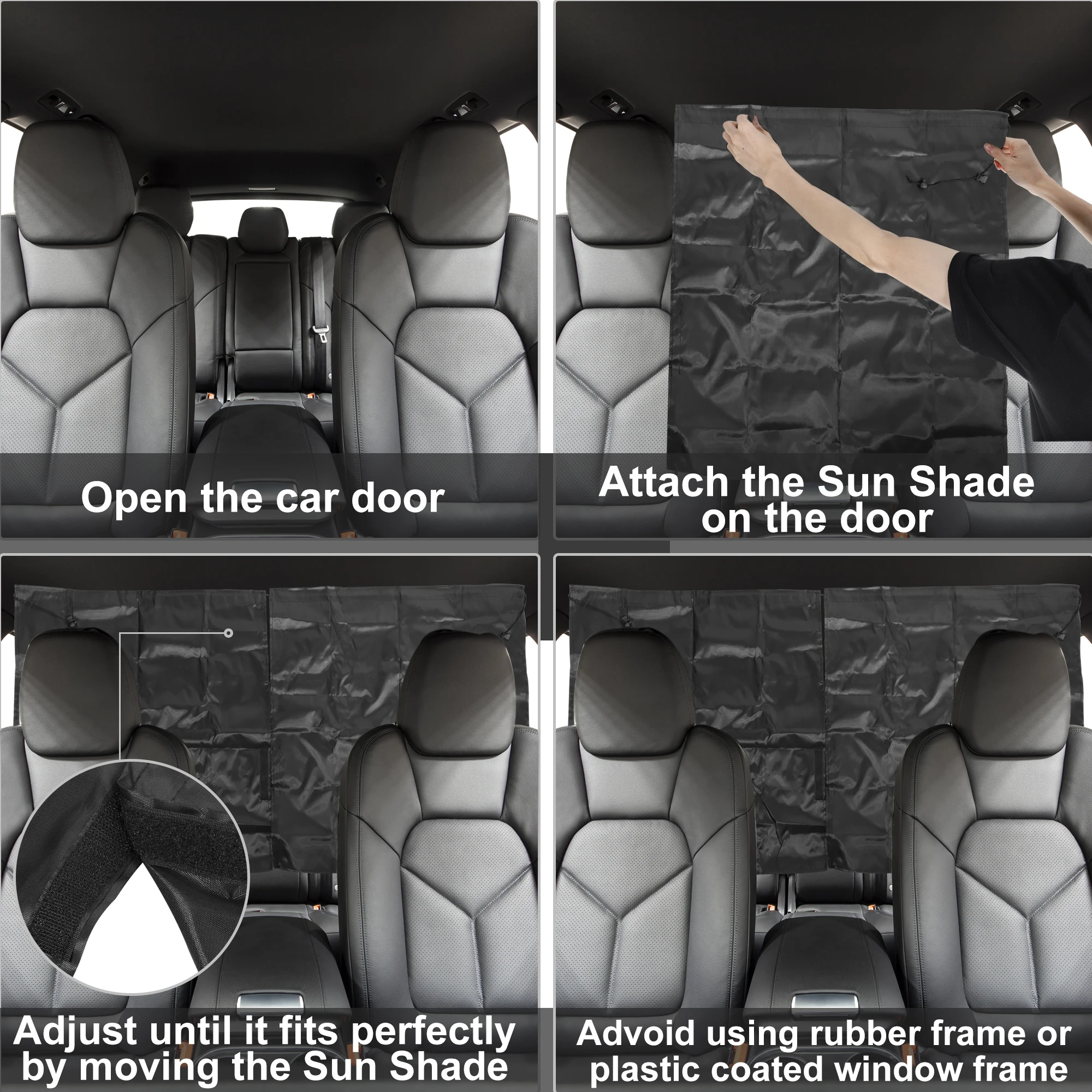 Open the car door

Attach the Sun Shade on the door

Adjust until it fits perfectly by moving the Sun Shade

Advoid using rubber frame or plastic coated window frame