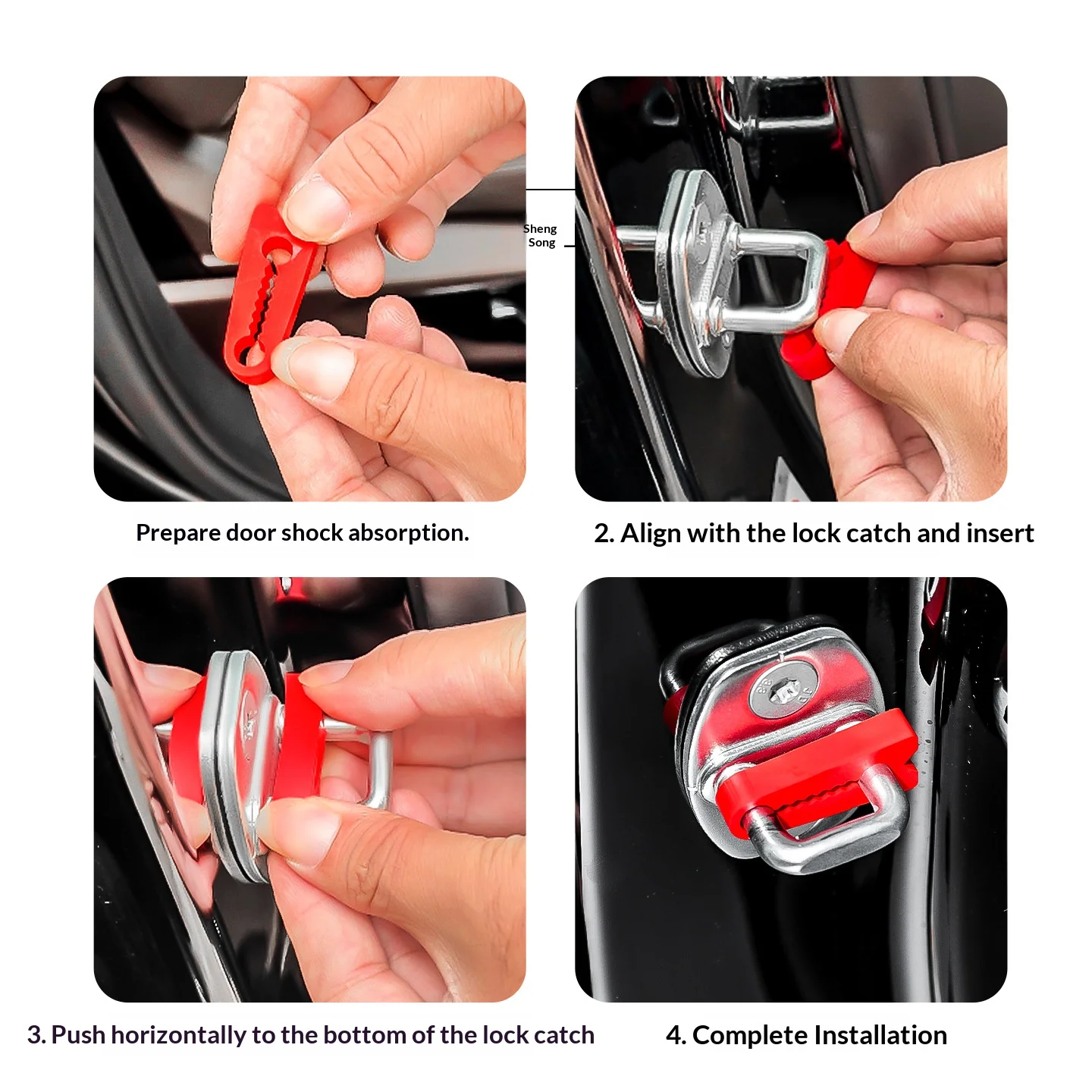 Sheng Song

Prepare door shock absorption.

2. Align with the lock catch and insert

3. Push horizontally to the bottom of the lock catch

4. Complete Installation