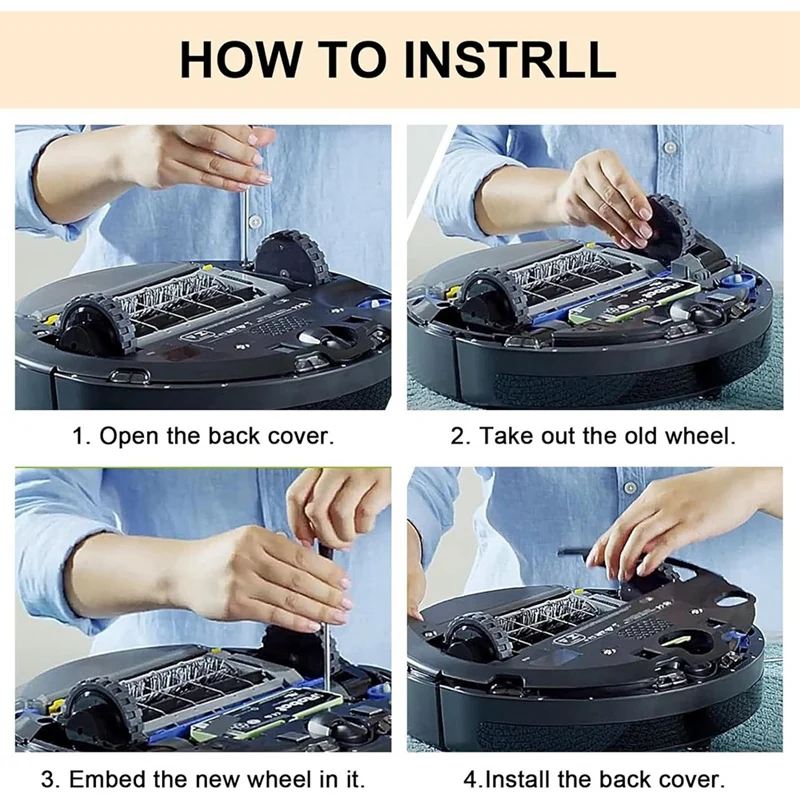 HOW TO INSTRLL

1. Open the back cover.

2. Take out the old wheel.

3. Embed the new wheel in it.

4.Install the back cover.