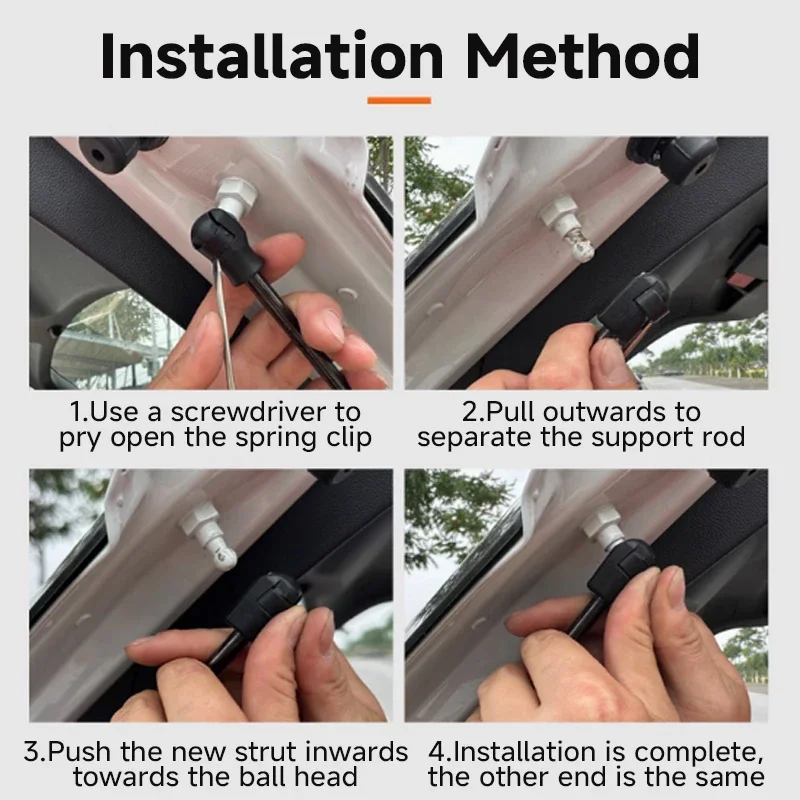 Installation Method

1.Use a screwdriver to pry open the spring clip

2.Pull outwards to separate the support rod

3.Push the new strut inwards towards the ball head

4.Installation is complete, the other end is the same