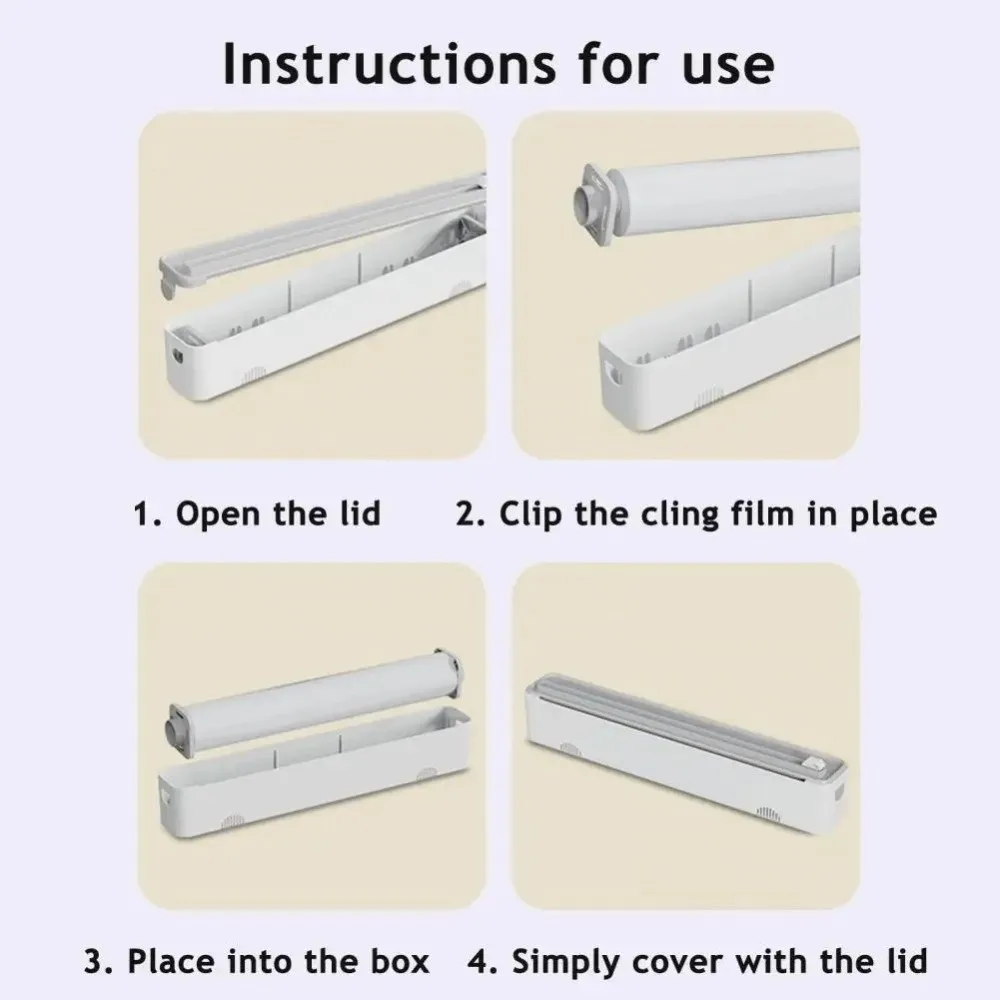 Instructions for use

1. Open the lid

2. Clip the cling film in place

3. Place into the box

4. Simply cover with the lid