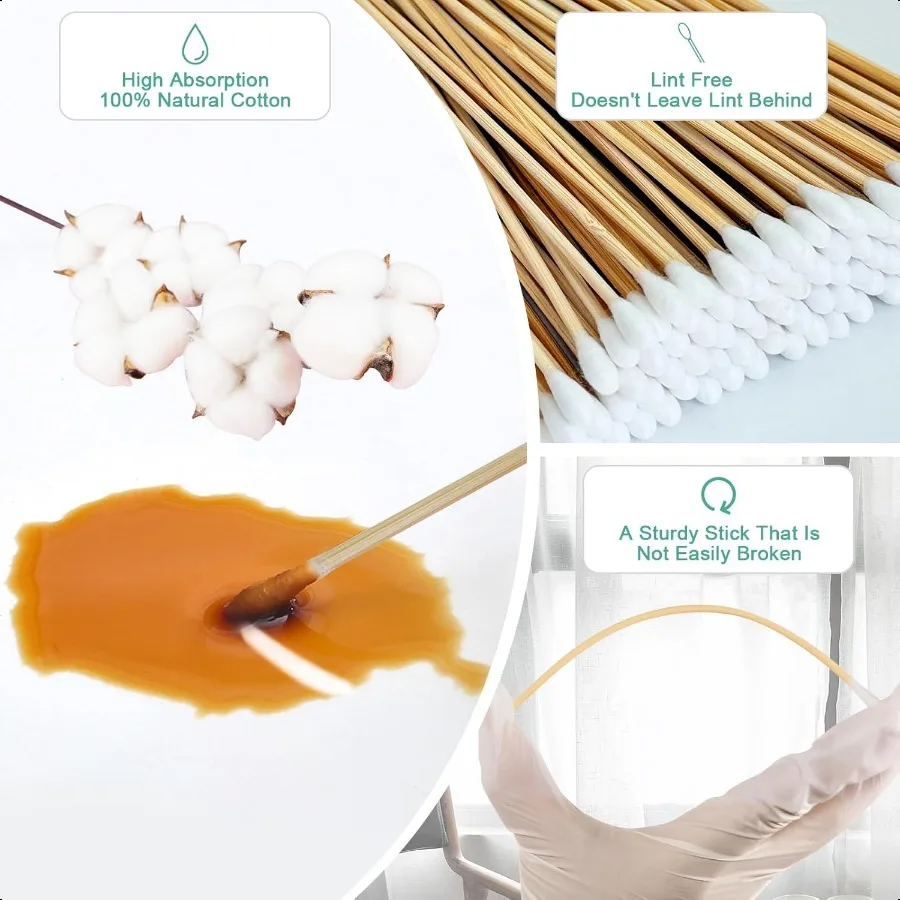 High Absorption
100% Natural Cotton

Lint Free
Doesn't Leave Lint Behind

A Sturdy Stick That Is
Not Easily Broken