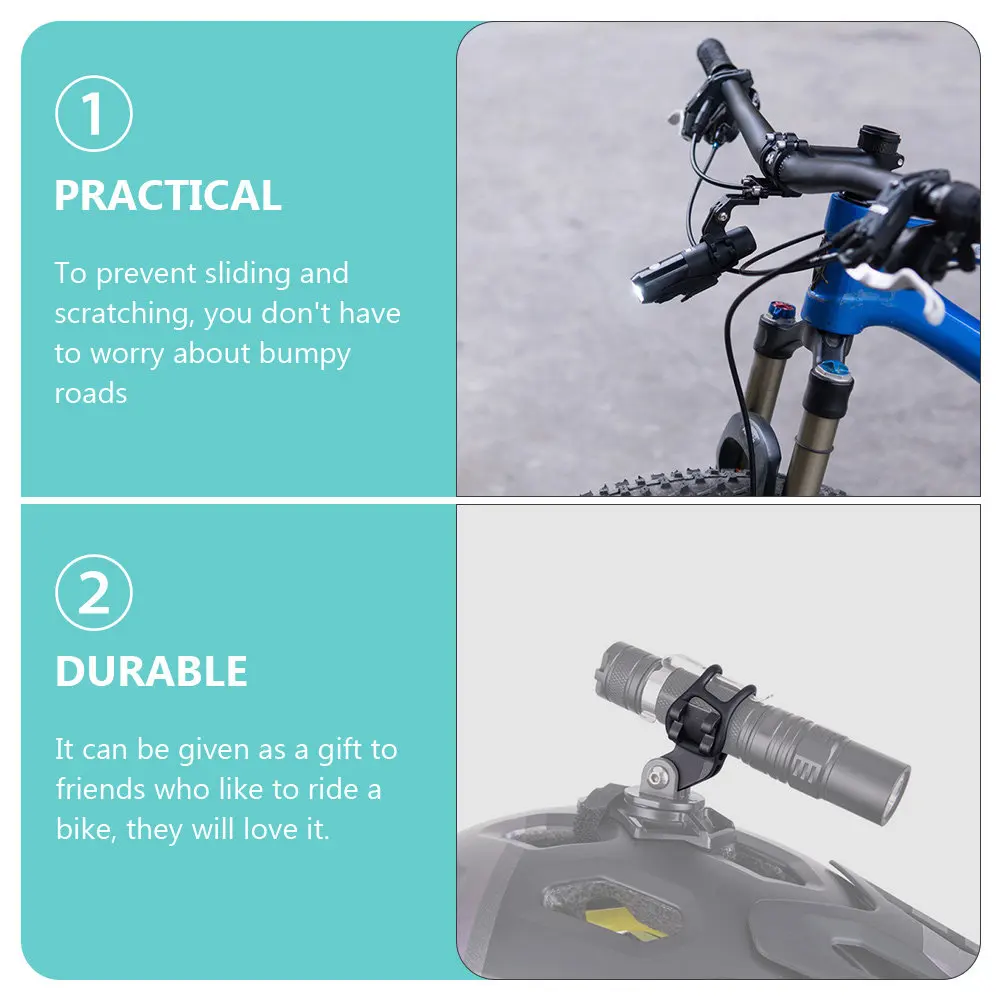 1

PRACTICAL

To prevent sliding and scratching, you don't have to worry about bumpy roads

2

DURABLE

It can be given as a gift to friends who like to ride a bike, they will love it.