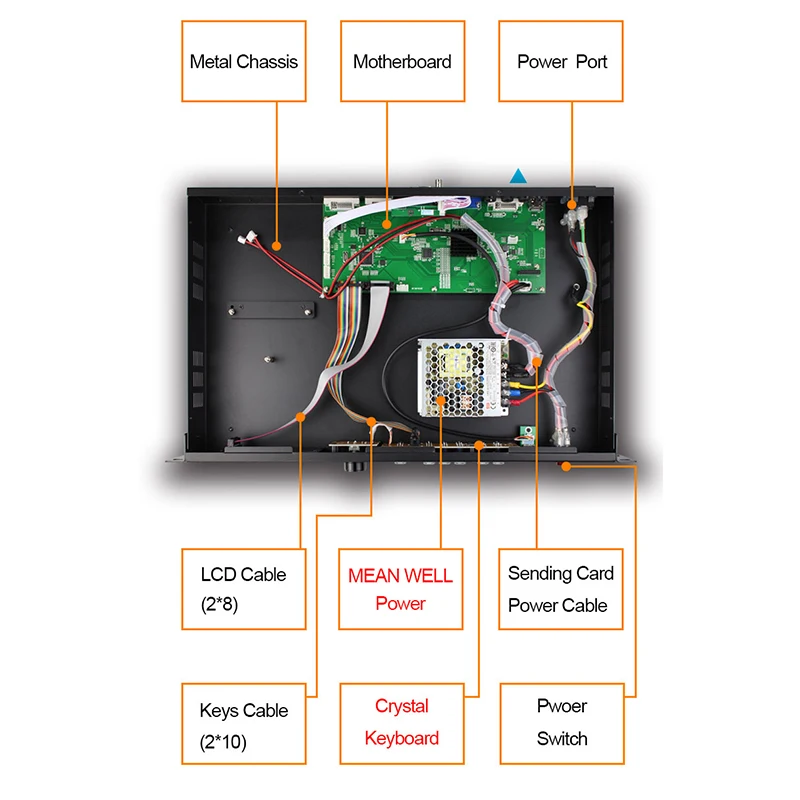 Metal Chassis

Motherboard

Power Port

LCD Cable
(2*8)

MEAN WELL
Power

Sending Card
Power Cable

Keys Cable
(2*10)

Crystal
Keyboard

Pwoer
Switch