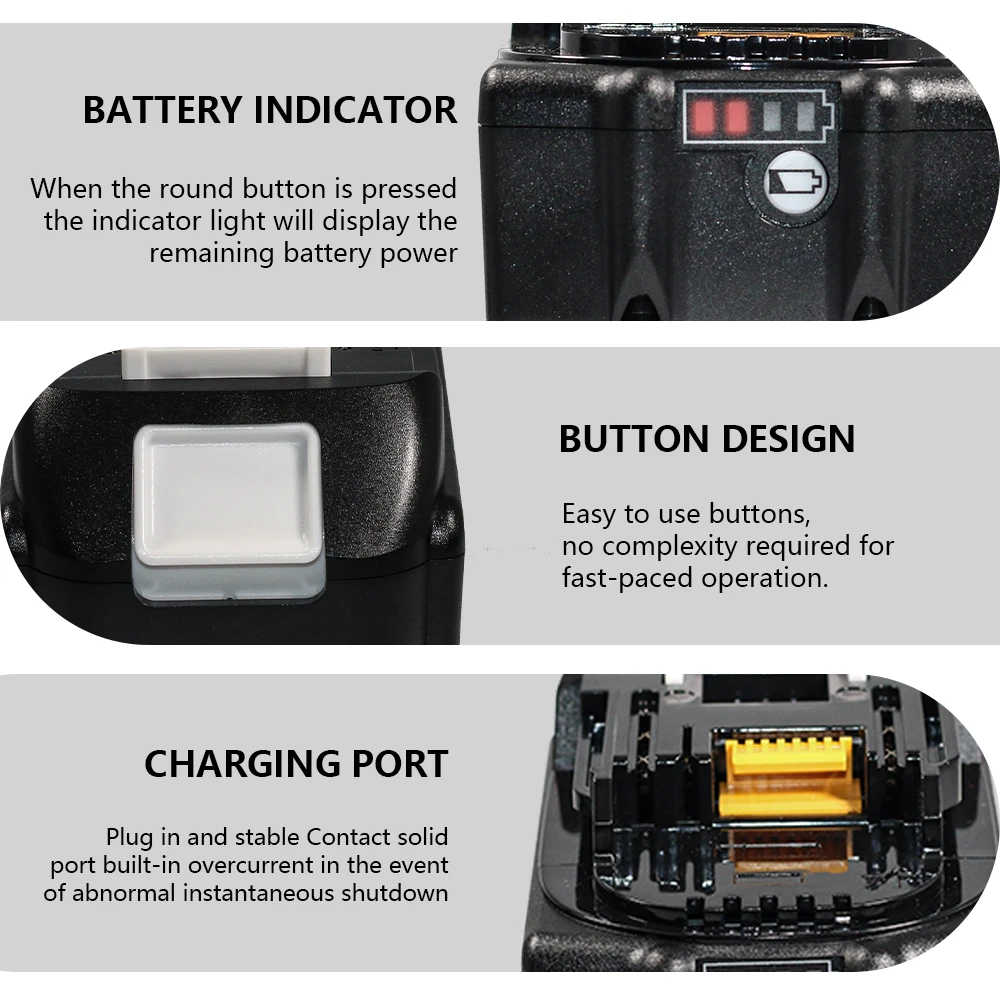 BATTERY INDICATOR

When the round button is pressed the indicator light will display the remaining battery power

BUTTON DESIGN

Easy to use buttons, no complexity required for fast-paced operation.

CHARGING PORT

Plug in and stable Contact solid port built-in overcurrent in the event of abnormal instantaneous shutdown