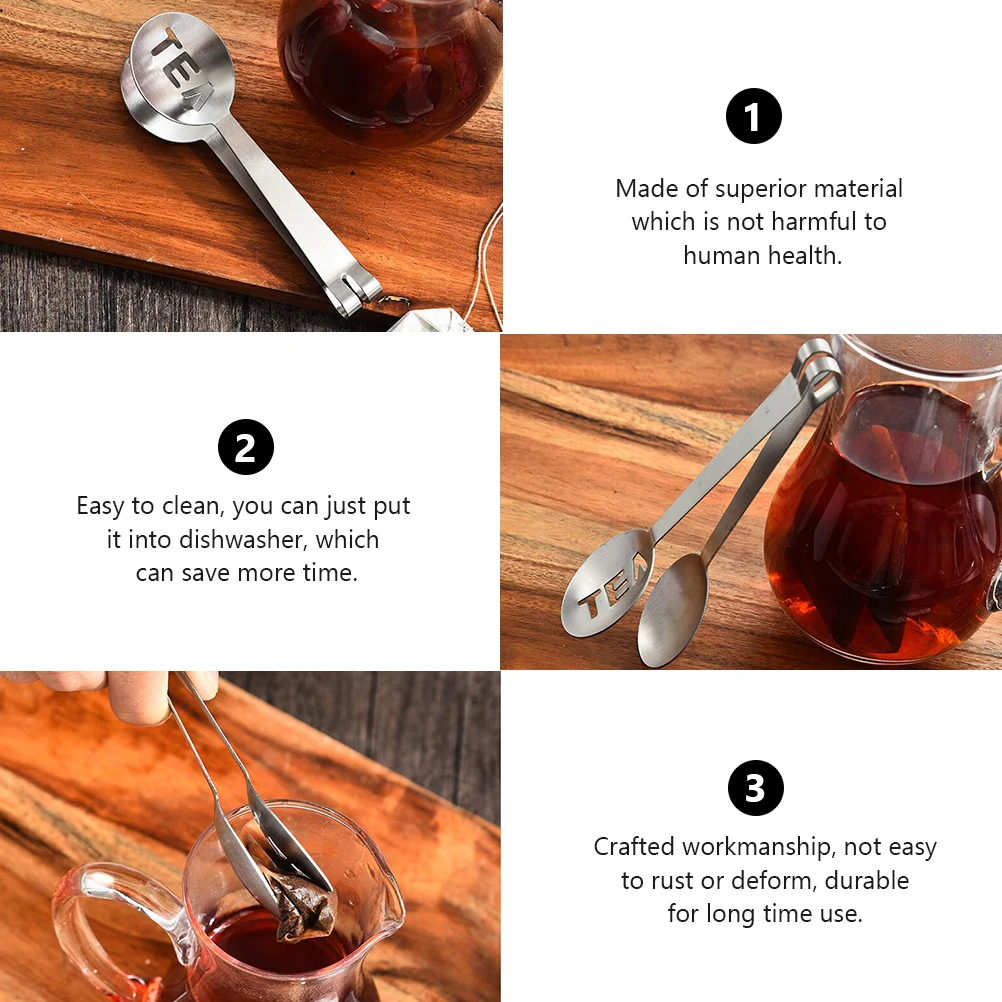 TEA

1

Made of superior material which is not harmful to human health.

2

Easy to clean, you can just put it into dishwasher, which can save more time.

TEA

3

Crafted workmanship, not easy to rust or deform, durable for long time use.