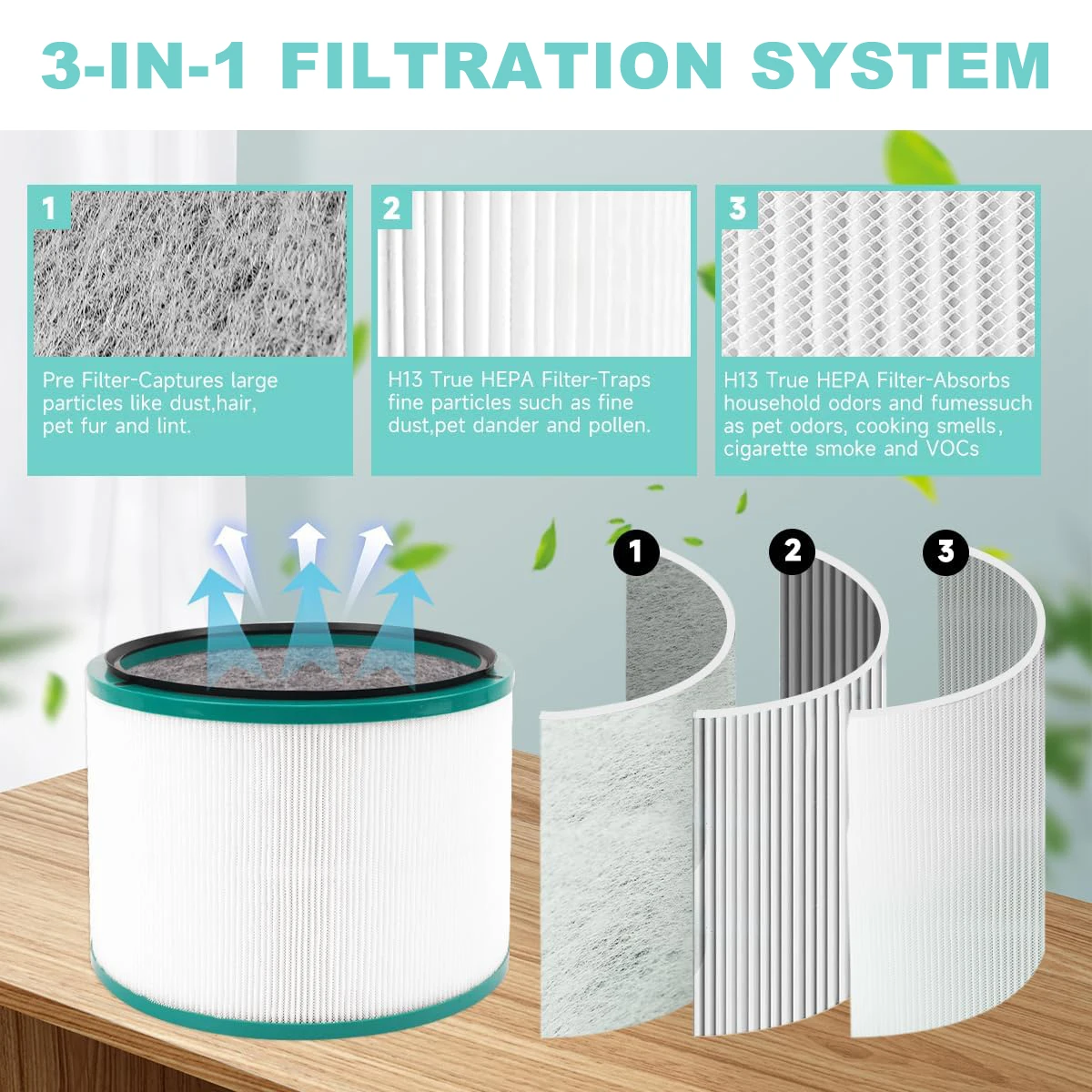 3-IN-1 FILTRATION SYSTEM

1

Pre Filter-Captures large particles like dust,hair, pet fur and lint.

2

H13 True HEPA Filter-Traps fine particles such as fine dust,pet dander and pollen.

3

H13 True HEPA Filter-Absorbs household odors and fumessuch as pet odors, cooking smells, cigarette smoke and VOCs

1

2

3