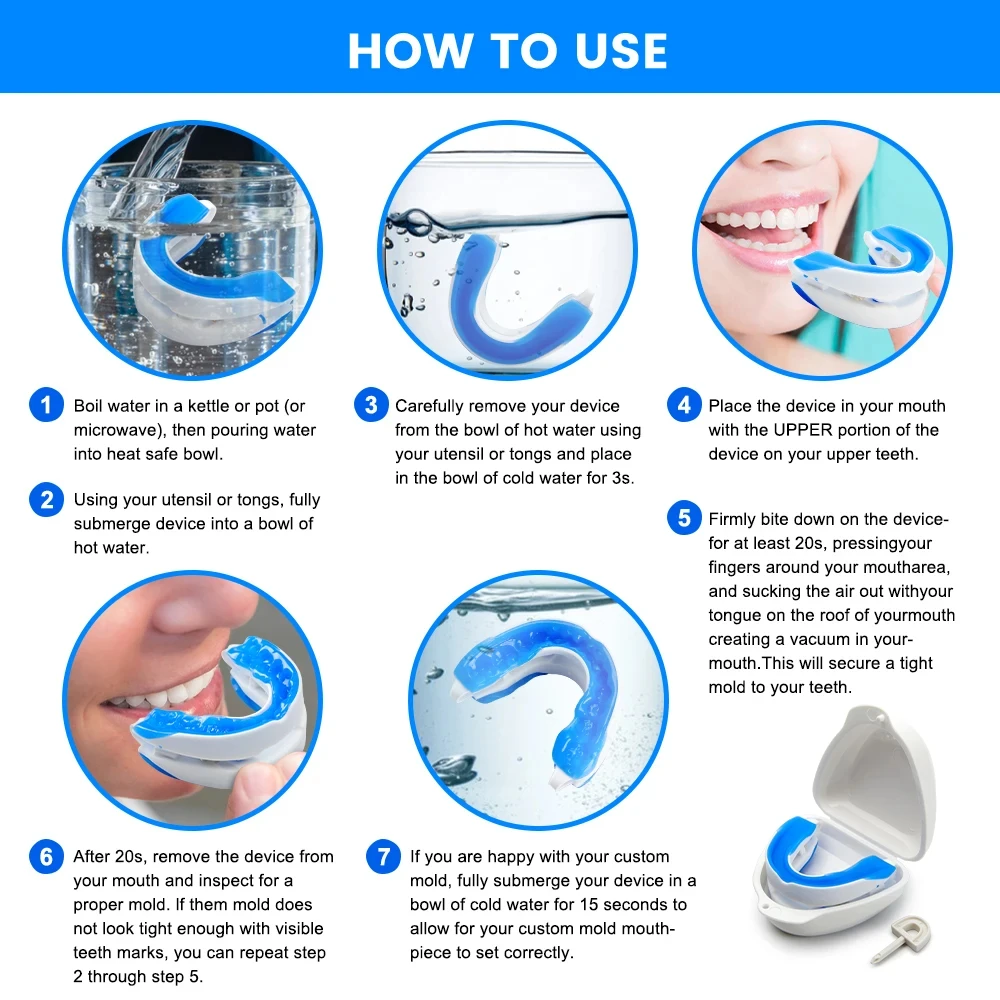 HOW TO USE

1 Boil water in a kettle or pot (or microwave), then pouring water into heat safe bowl.

2 Using your utensil or tongs, fully submerge device into a bowl of hot water.

3 Carefully remove your device from the bowl of hot water using your utensil or tongs and place in the bowl of cold water for 3s.

4 Place the device in your mouth with the UPPER portion of the device on your upper teeth.

5 Firmly bite down on the device-for at least 20s, pressingyour fingers around your moutharea, and sucking the air out withyour tongue on the roof of yourmouth creating a vacuum in your-mouth.This will secure a tight mold to your teeth.

6 After 20s, remove the device from your mouth and inspect for a proper mold. If them mold does not look tight enough with visible teeth marks, you can repeat step 2 through step 5.

7 If you are happy with your custom mold, fully submerge your device in a bowl of cold water for 15 seconds to allow for your custom mold mouth-piece to set correctly.