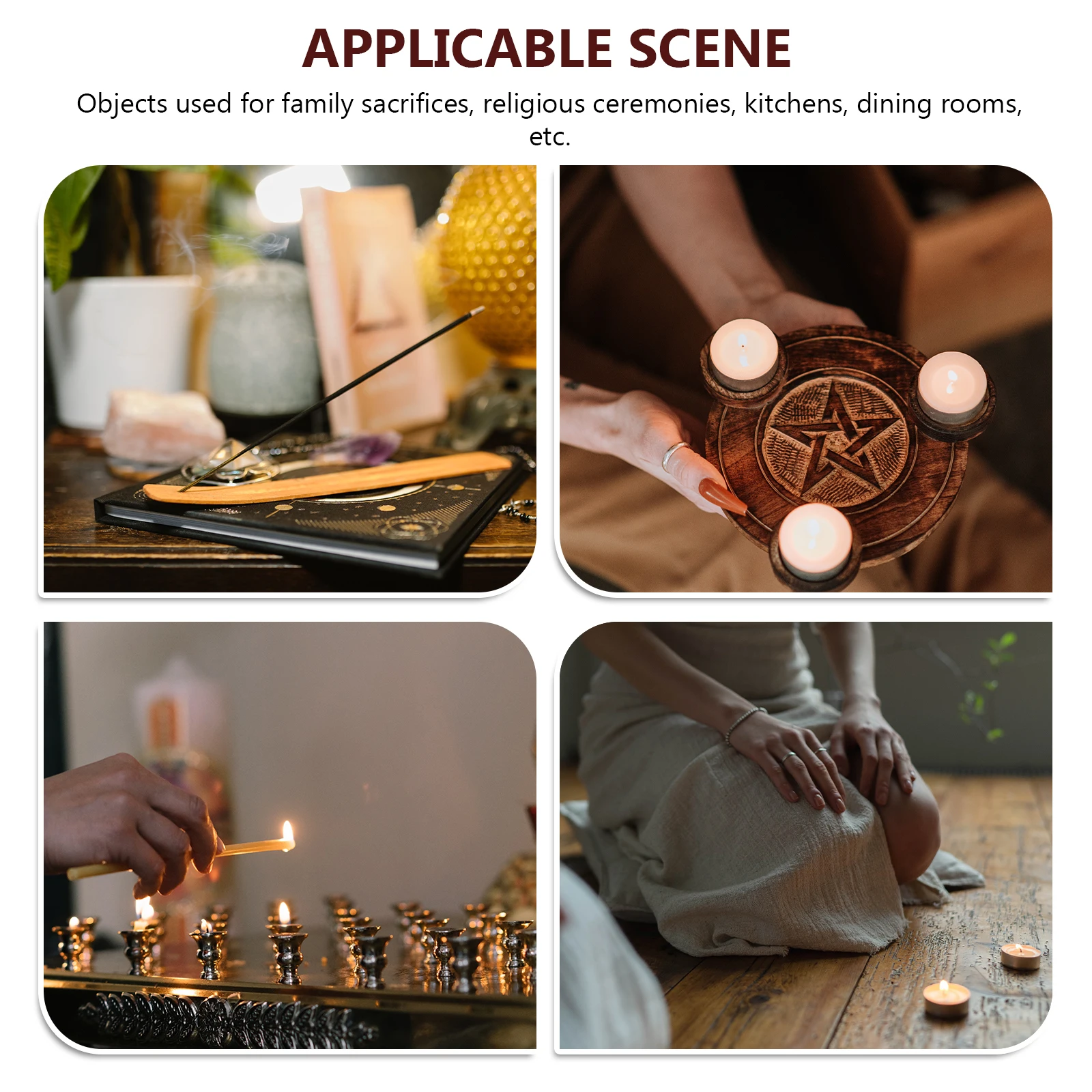 APPLICABLE SCENE

Objects used for family sacrifices, religious ceremonies, kitchens, dining rooms, etc.