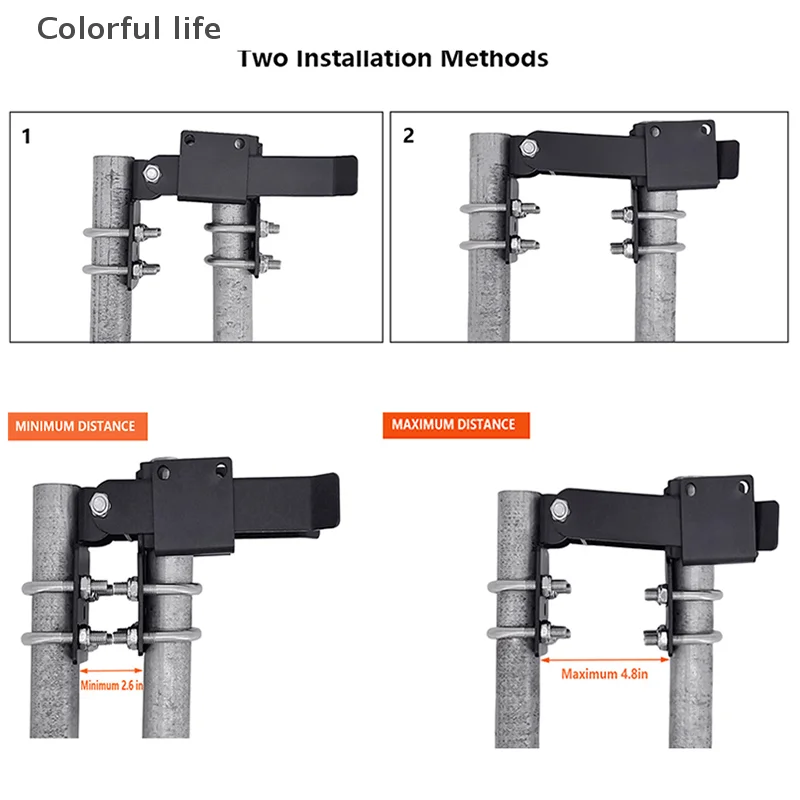 Colorful life

Two Installation Methods

1

2

MINIMUM DISTANCE

MAXIMUM DISTANCE

Minimum 2.6 in

Maximum 4.8in