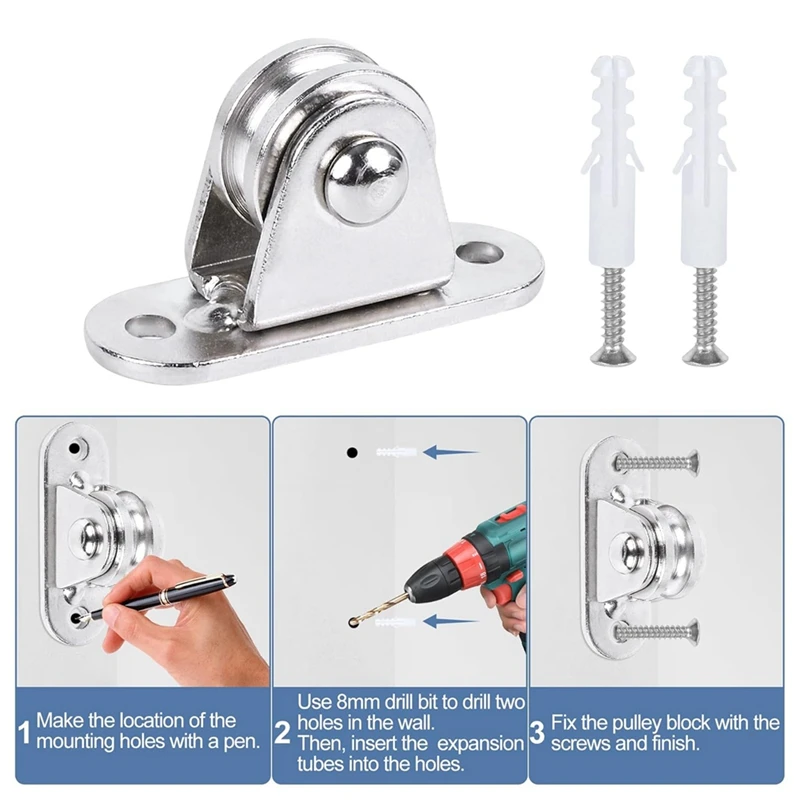 1 Make the location of the mounting holes with a pen.

2 Use 8mm drill bit to drill two holes in the wall. Then, insert the expansion tubes into the holes.

3 Fix the pulley block with the screws and finish.