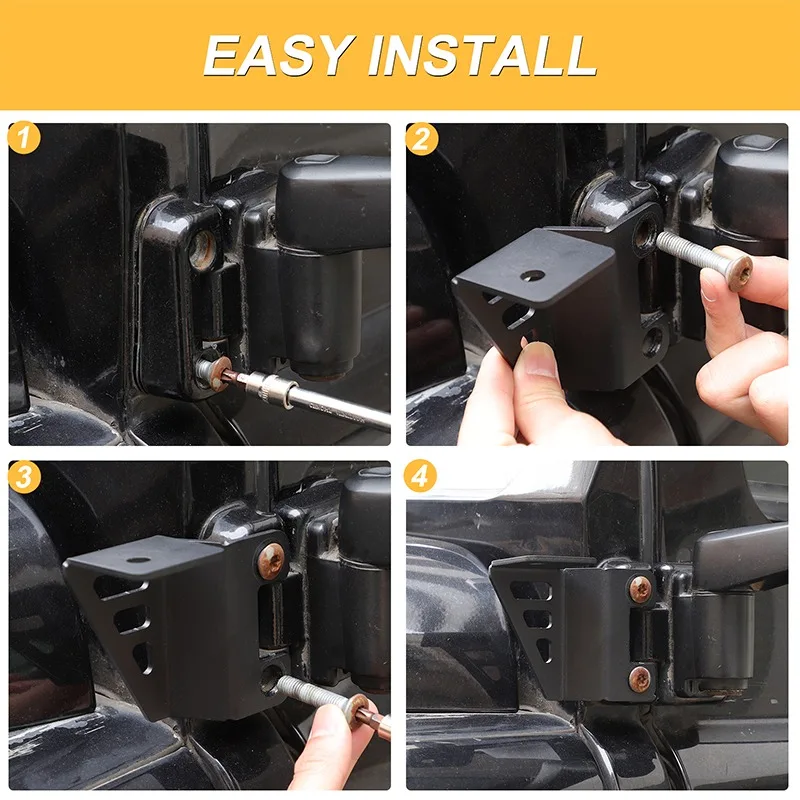 EASY INSTALL

1

2

3

4