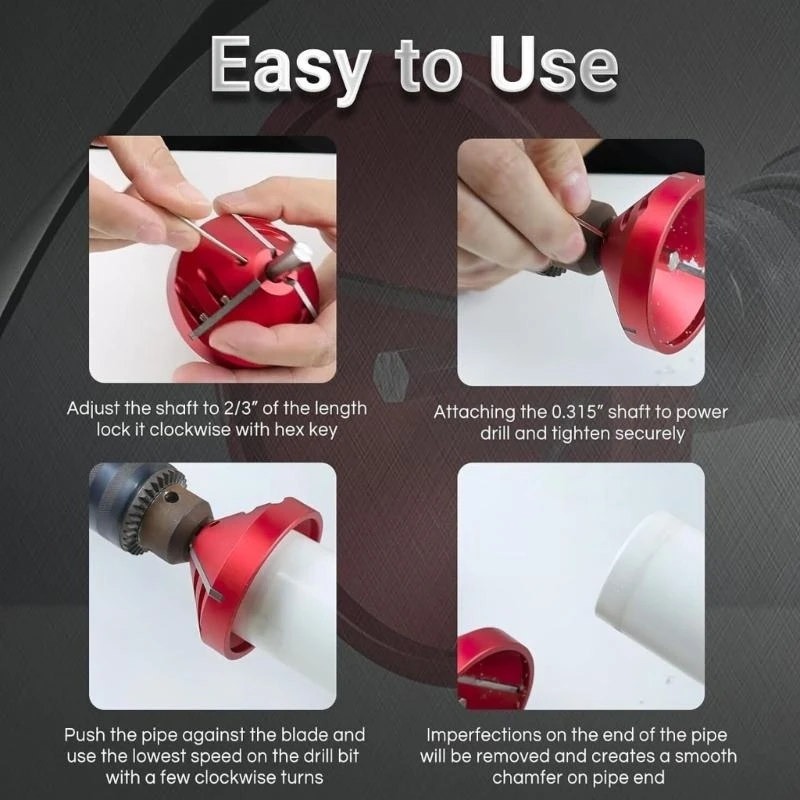 Easy to Use

Adjust the shaft to 2/3" of the length lock it clockwise with hex key

Attaching the 0.315" shaft to power drill and tighten securely

Push the pipe against the blade and use the lowest speed on the drill bit with a few clockwise turns

Imperfections on the end of the pipe will be removed and creates a smooth chamfer on pipe end