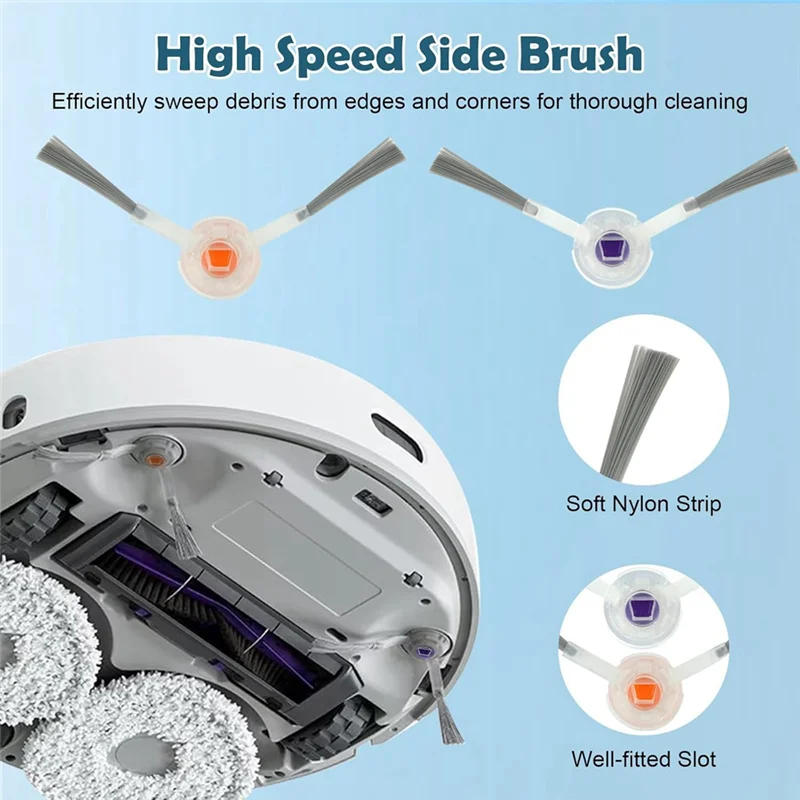 High Speed Side Brush

Efficiently sweep debris from edges and corners for thorough cleaning

Soft Nylon Strip

Well-fitted Slot