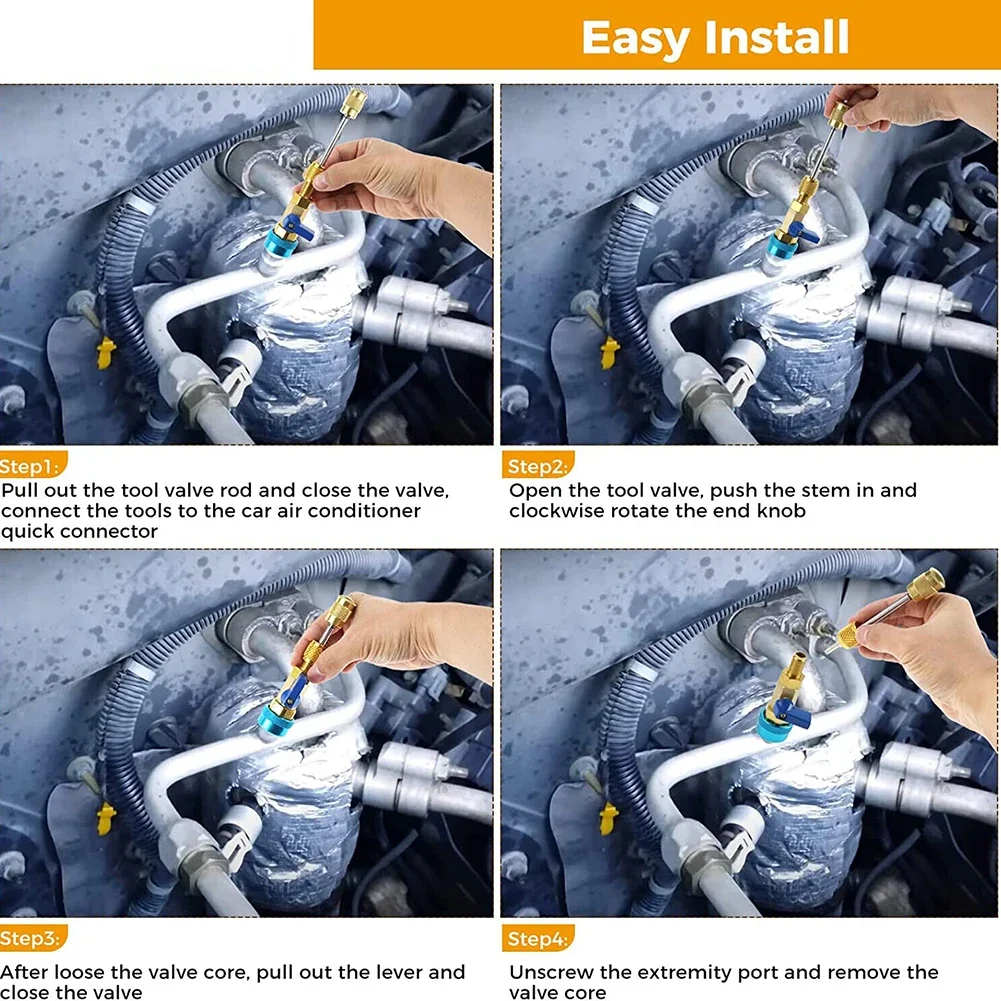 Easy Install

Step1:
Pull out the tool valve rod and close the valve, connect the tools to the car air conditioner quick connector

Step2:
Open the tool valve, push the stem in and clockwise rotate the end knob

Step3:
After loose the valve core, pull out the lever and close the valve

Step4:
Unscrew the extremity port and remove the valve core