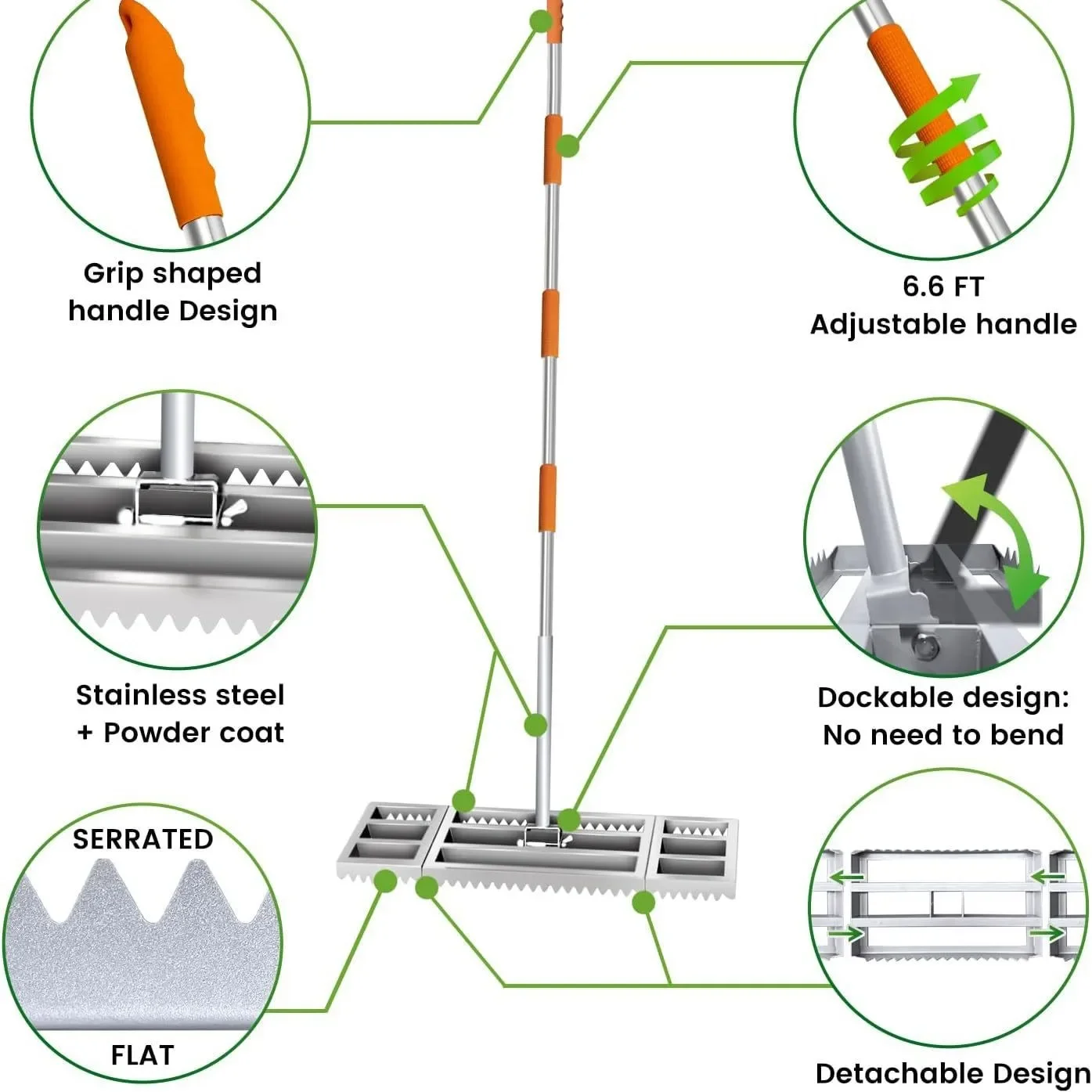 Grip shaped handle Design

6.6 FT
Adjustable handle

Stainless steel
+ Powder coat

Dockable design:
No need to bend

SERRATED

FLAT

Detachable Design