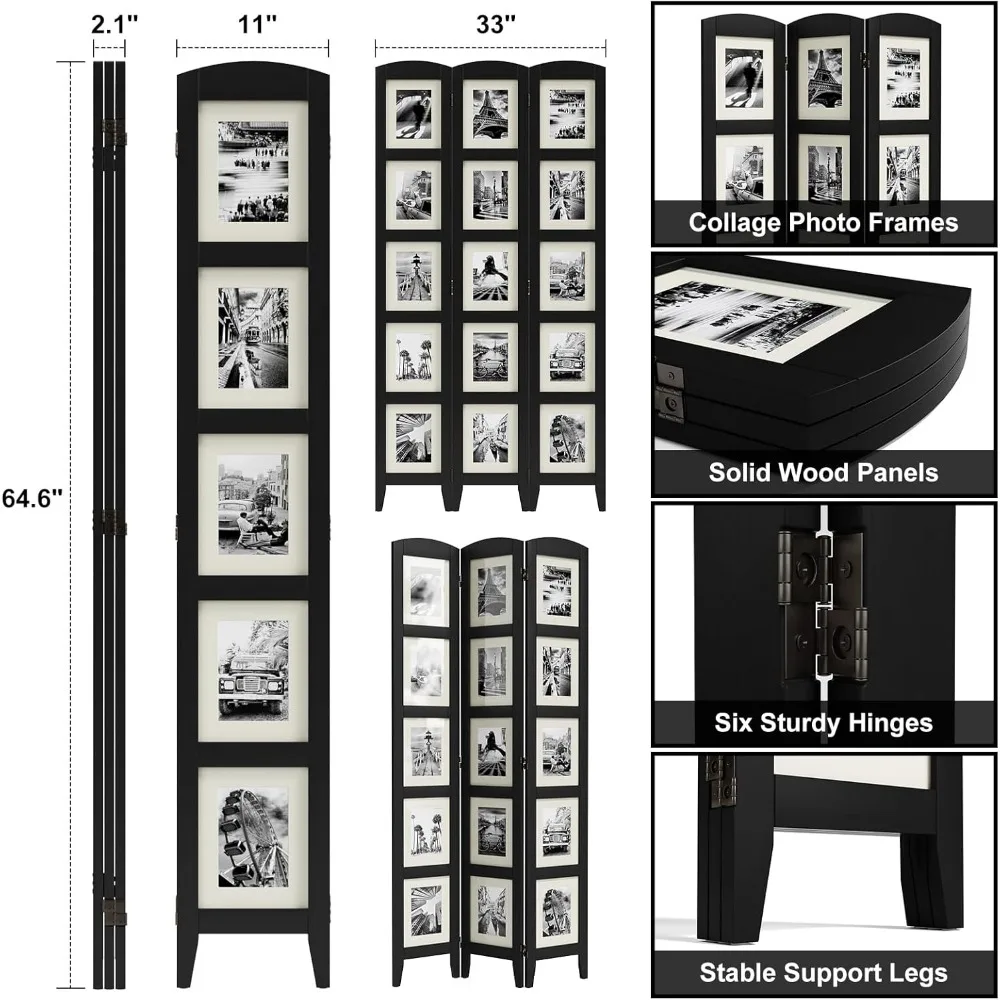 2.1"

11"

33"

64.6"

Collage Photo Frames

Solid Wood Panels

Six Sturdy Hinges

Stable Support Legs