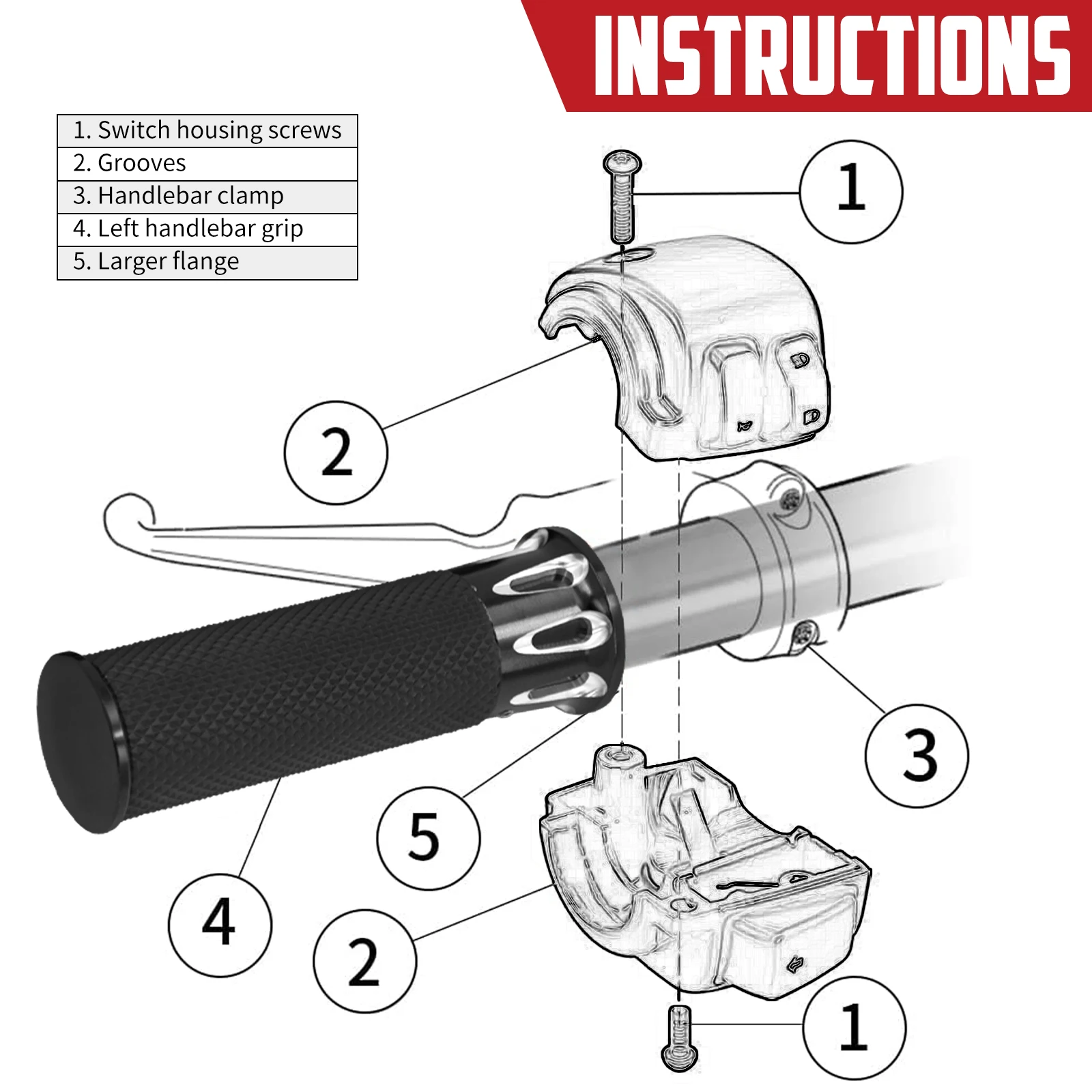 INSTRUCTIONS

| 1. Switch housing screws |
|---|
| 2. Grooves |
| 3. Handlebar clamp |
| 4. Left handlebar grip |
| 5. Larger flange |

1

2

3

5

4

2

1