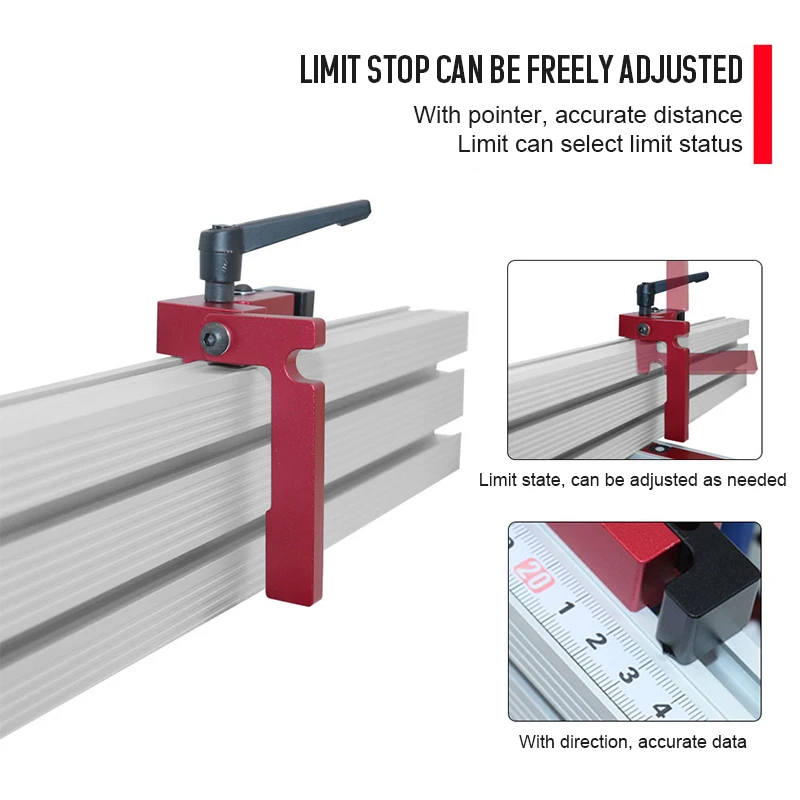 LIMIT STOP CAN BE FREELY ADJUSTED

With pointer, accurate distance
Limit can select limit status

Limit state, can be adjusted as needed

20
1
2
3
4

With direction, accurate data