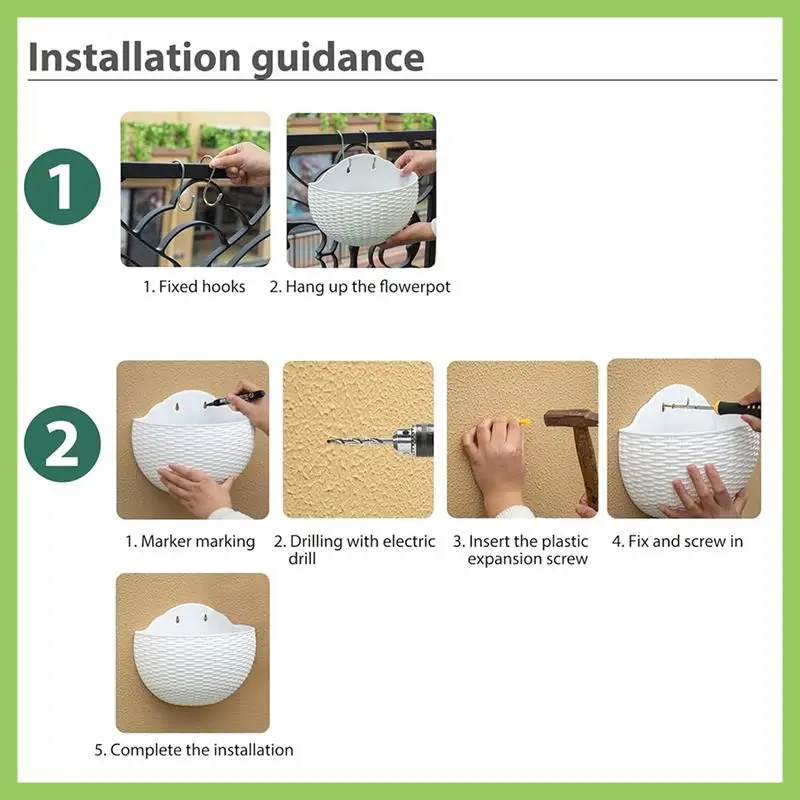 Installation guidance

1

1. Fixed hooks

2. Hang up the flowerpot

2

1. Marker marking

2. Drilling with electric drill

3. Insert the plastic expansion screw

4. Fix and screw in

5. Complete the installation