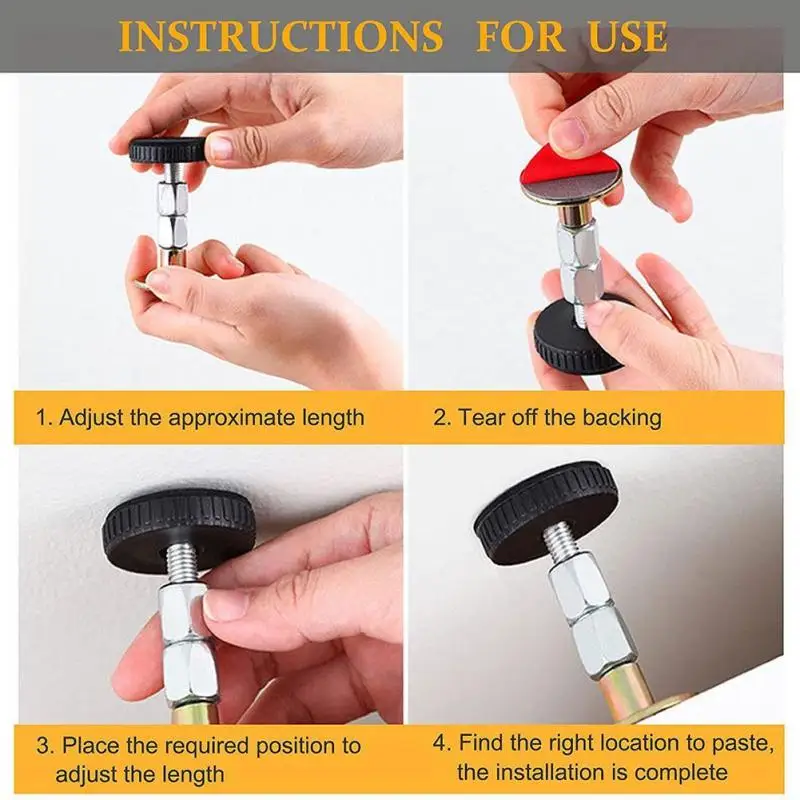 INSTRUCTIONS FOR USE

1. Adjust the approximate length

2. Tear off the backing

3. Place the required position to adjust the length

4. Find the right location to paste, the installation is complete