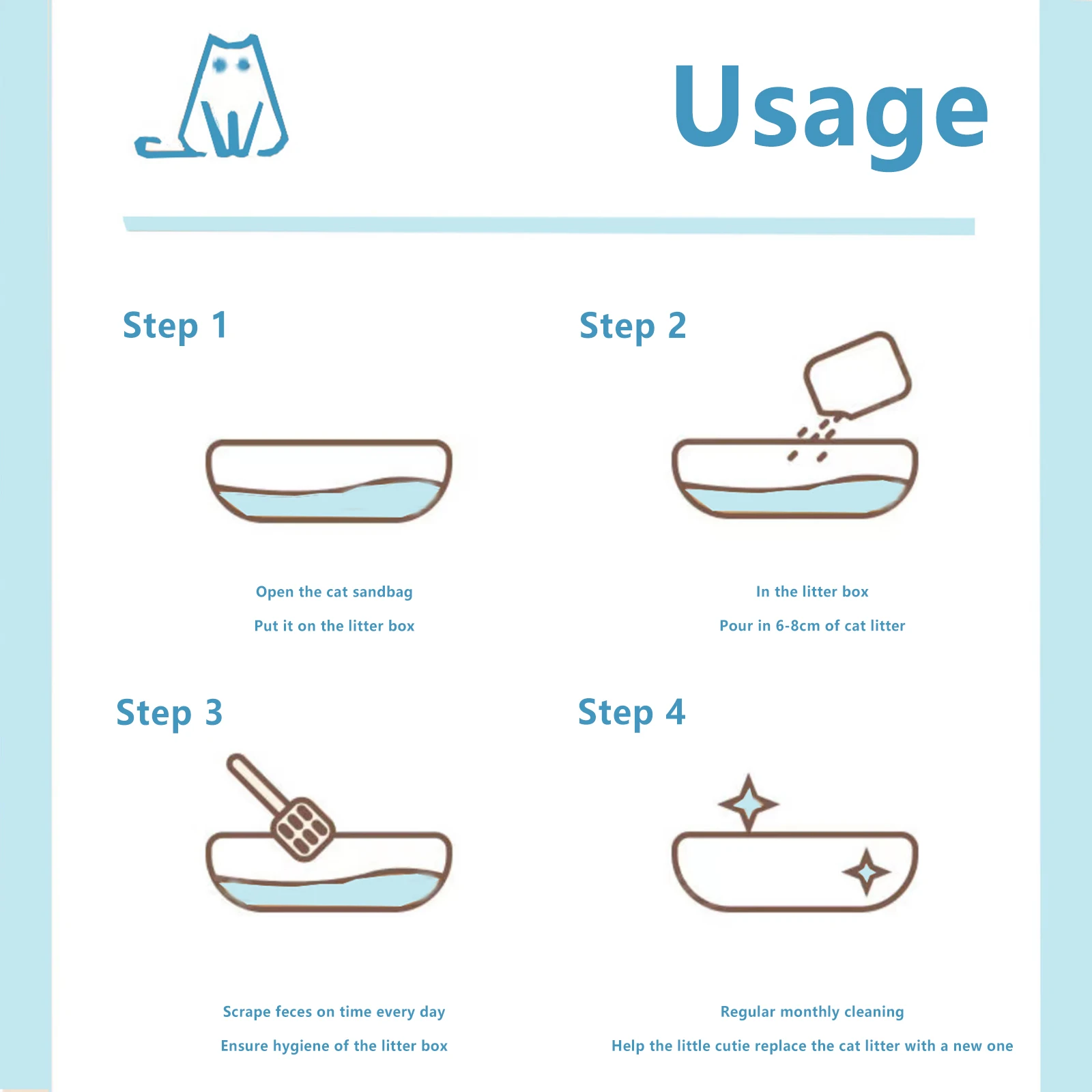 Usage

Step 1

Open the cat sandbag

Put it on the litter box

Step 2

In the litter box

Pour in 6-8cm of cat litter

Step 3

Scrape feces on time every day

Ensure hygiene of the litter box

Step 4

Regular monthly cleaning

Help the little cutie replace the cat litter with a new one