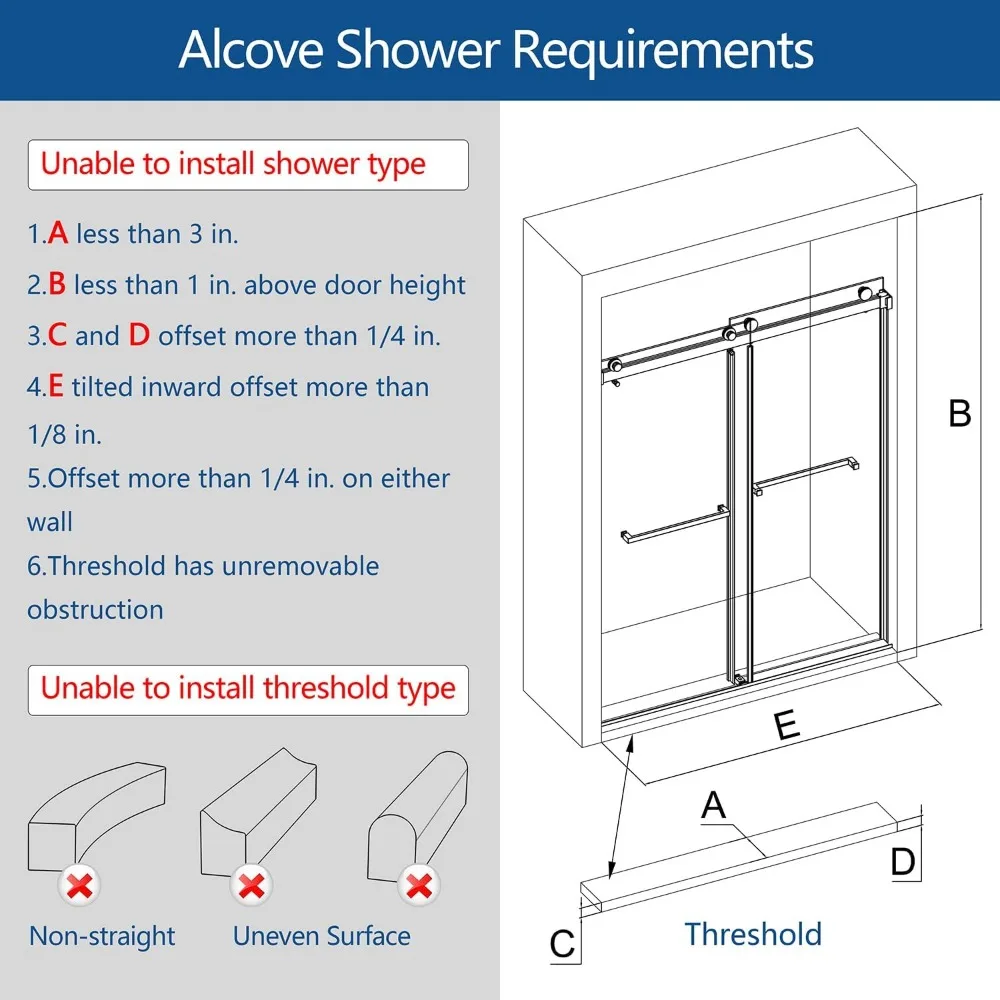 Alcove Shower Requirements

Unable to install shower type

1.A less than 3 in.

2.B less than 1 in. above door height

3.C and D offset more than 1/4 in.

4.E tilted inward offset more than 1/8 in.

5.Offset more than 1/4 in. on either wall

6.Threshold has unremovable obstruction

Unable to install threshold type

Non-straight

Uneven Surface

B

E

A

D

C

Threshold