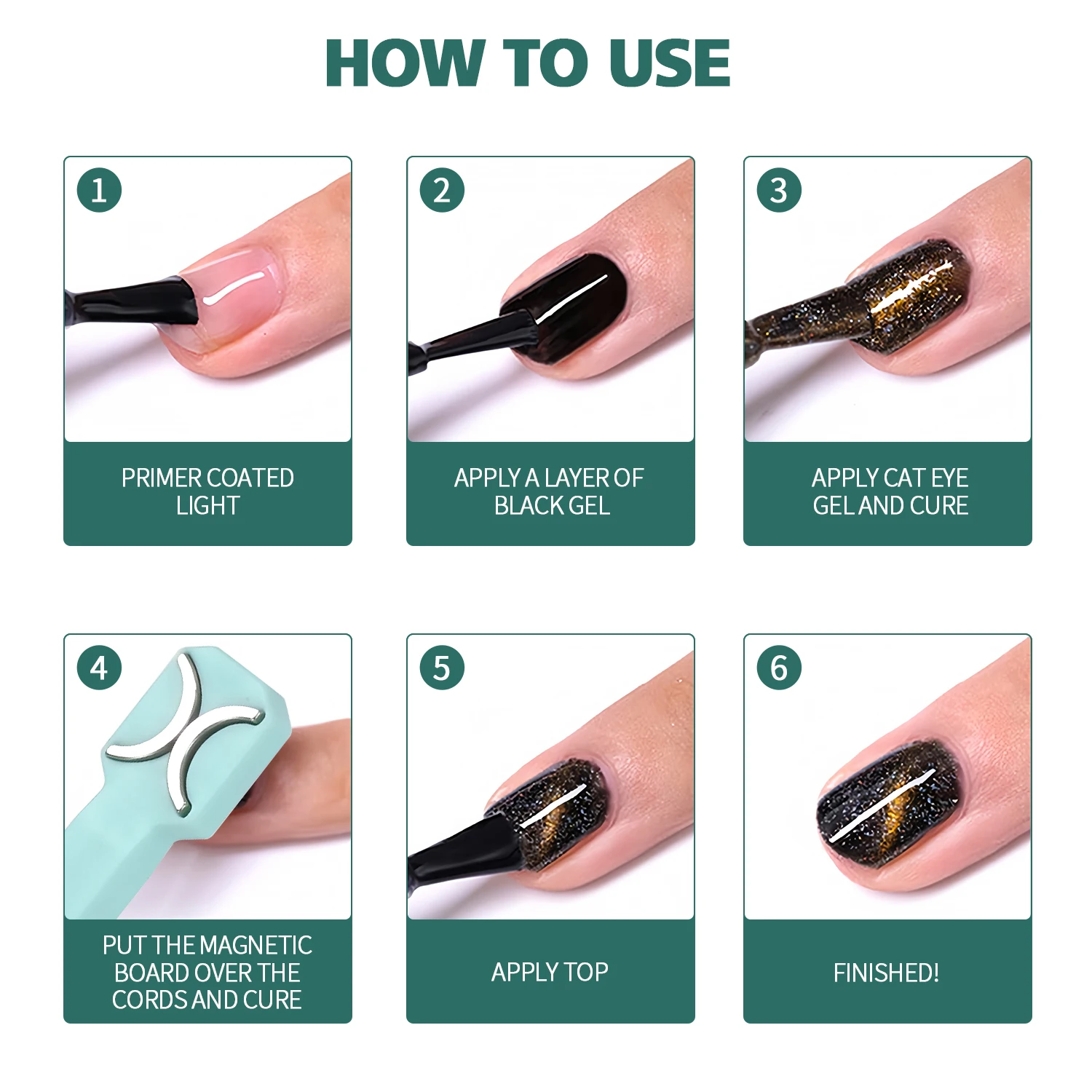 HOW TO USE

1
PRIMER COATED LIGHT

2
APPLY A LAYER OF BLACK GEL

3
APPLY CAT EYE GEL AND CURE

4
PUT THE MAGNETIC BOARD OVER THE CORDS AND CURE

5
APPLY TOP

6
FINISHED!